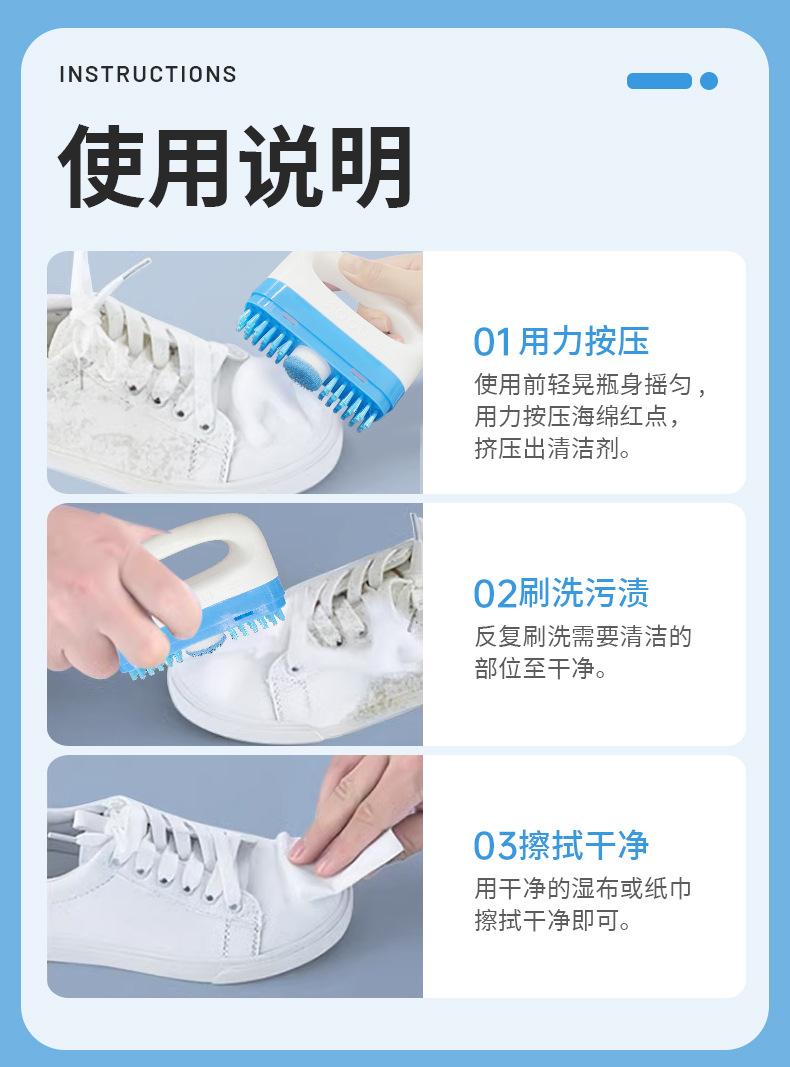 INSTRUCTIONS

使用说明

01用力按压

使用前轻晃瓶身摇匀，用力按压海绵红点，挤压出清洁剂。

02刷洗污渍

反复刷洗需要清洁的部位至干净。

03擦拭干净

用干净的湿布或纸巾擦拭干净即可。