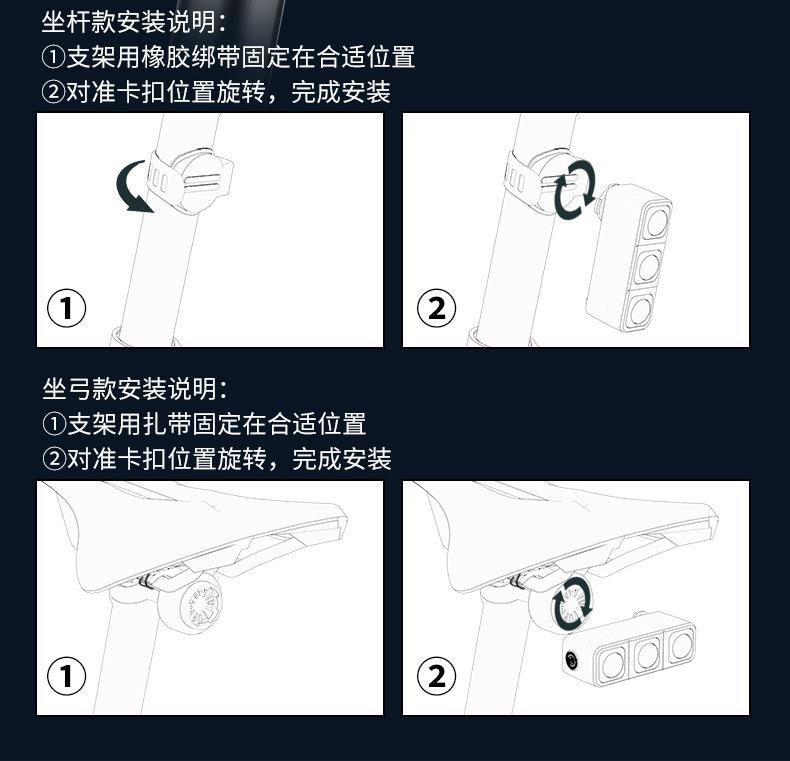 坐杆款安装说明：
①支架用橡胶绑带固定在合适位置
②对准卡扣位置旋转，完成安装

①

②

坐弓款安装说明：
①支架用扎带固定在合适位置
②对准卡扣位置旋转，完成安装

①

②