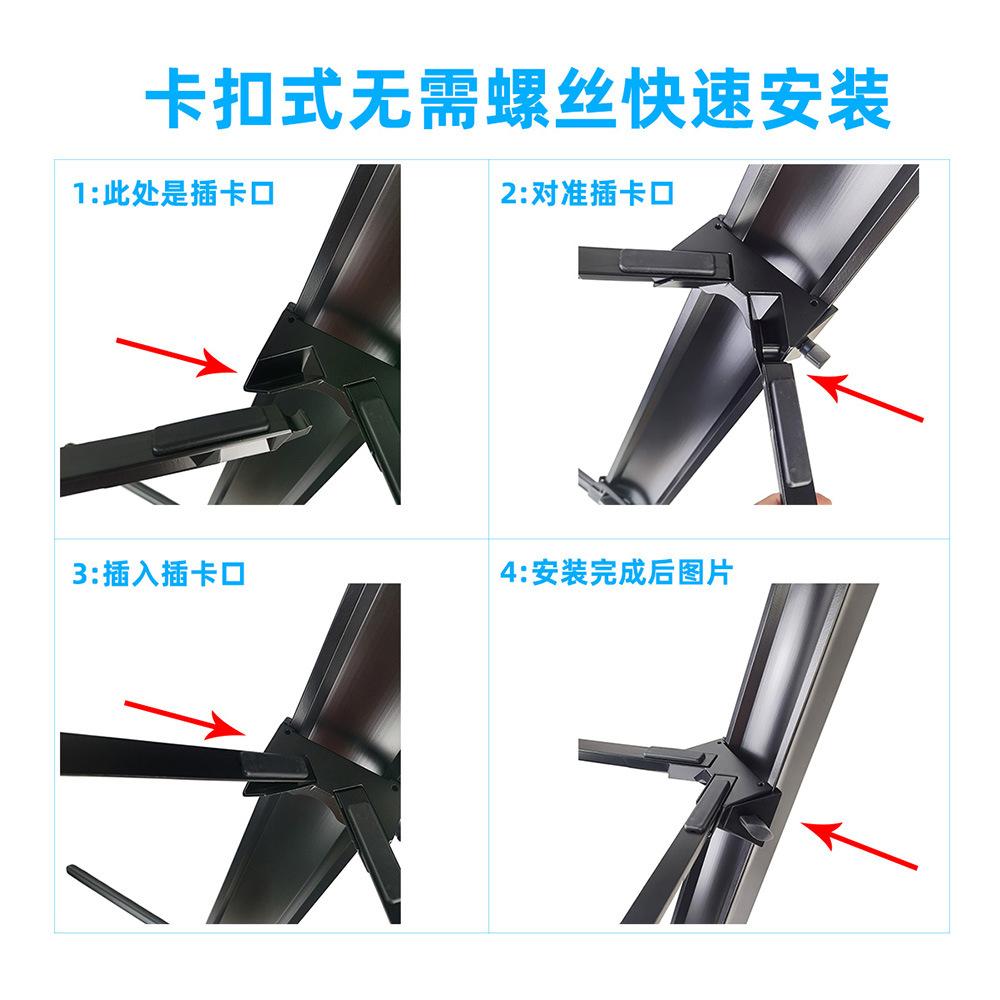 卡扣式无需螺丝快速安装

1:此处是插卡口

2:对准插卡口

3:插入插卡口

4:安装完成后图片