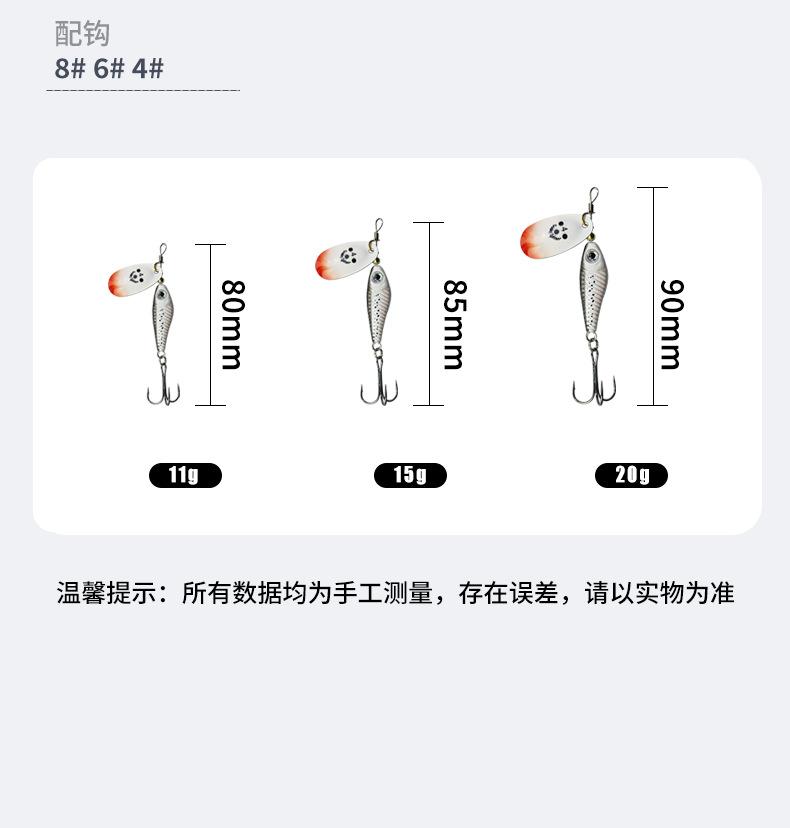 配钩
8# 6# 4#

80mm

85mm

90mm

11g

15g

20g

温馨提示：所有数据均为手工测量，存在误差，请以实物为准