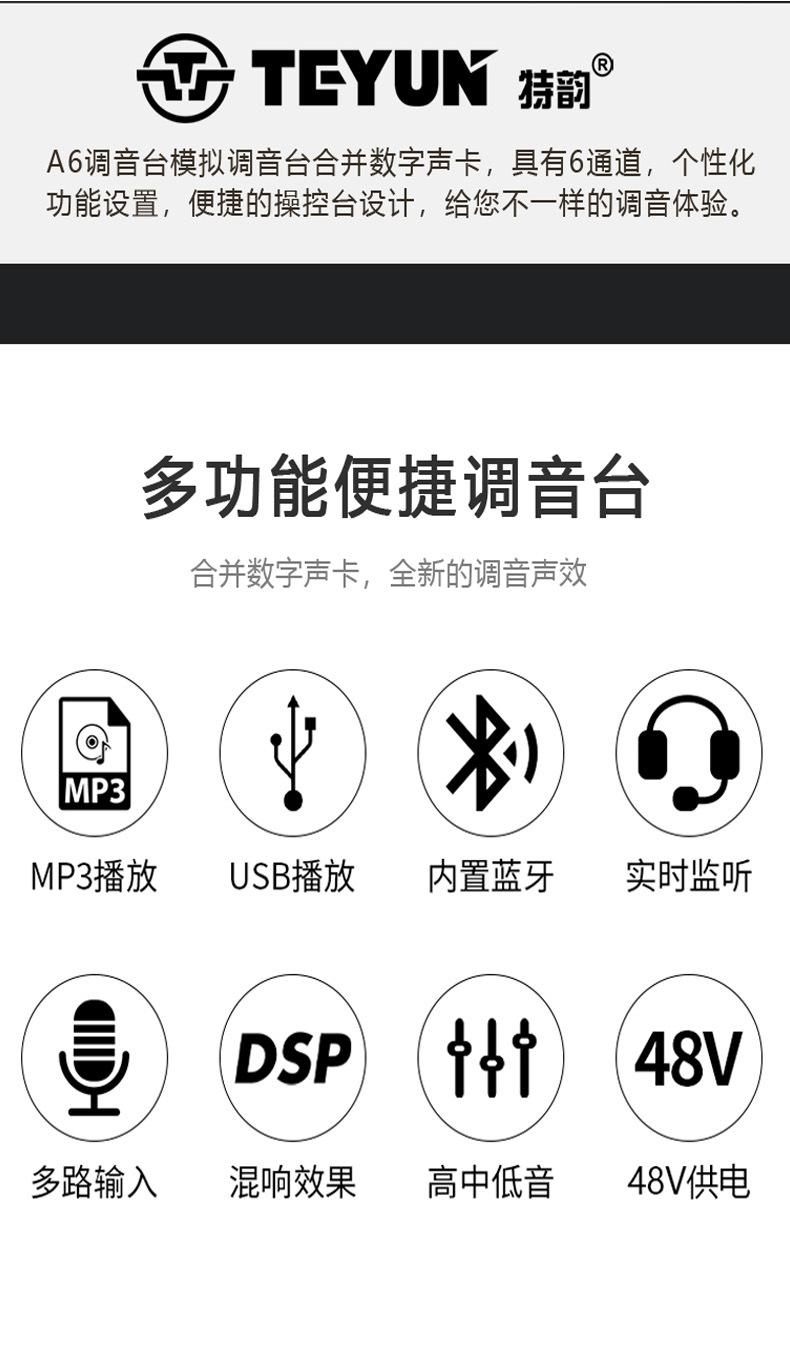 TEYUN 特韵®

A6调音台模拟调音台合并数字声卡，具有6通道，个性化功能设置，便捷的操控台设计，给您不一样的调音体验。

多功能便捷调音台

合并数字声卡，全新的调音声效

MP3

MP3播放

USB播放

内置蓝牙

实时监听

多路输入

DSP

混响效果

高中低音

48V

48V供电