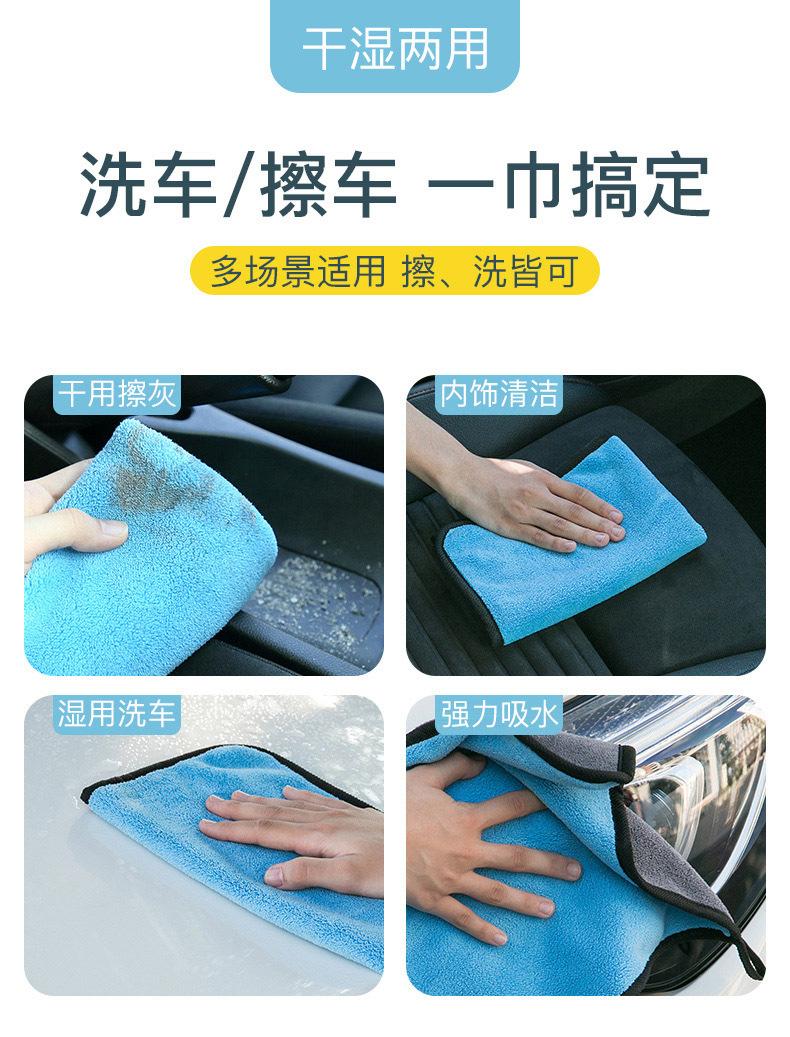 干湿两用

洗车/擦车 一巾搞定

多场景适用 擦、洗皆可

干用擦灰

内饰清洁

湿用洗车

强力吸水