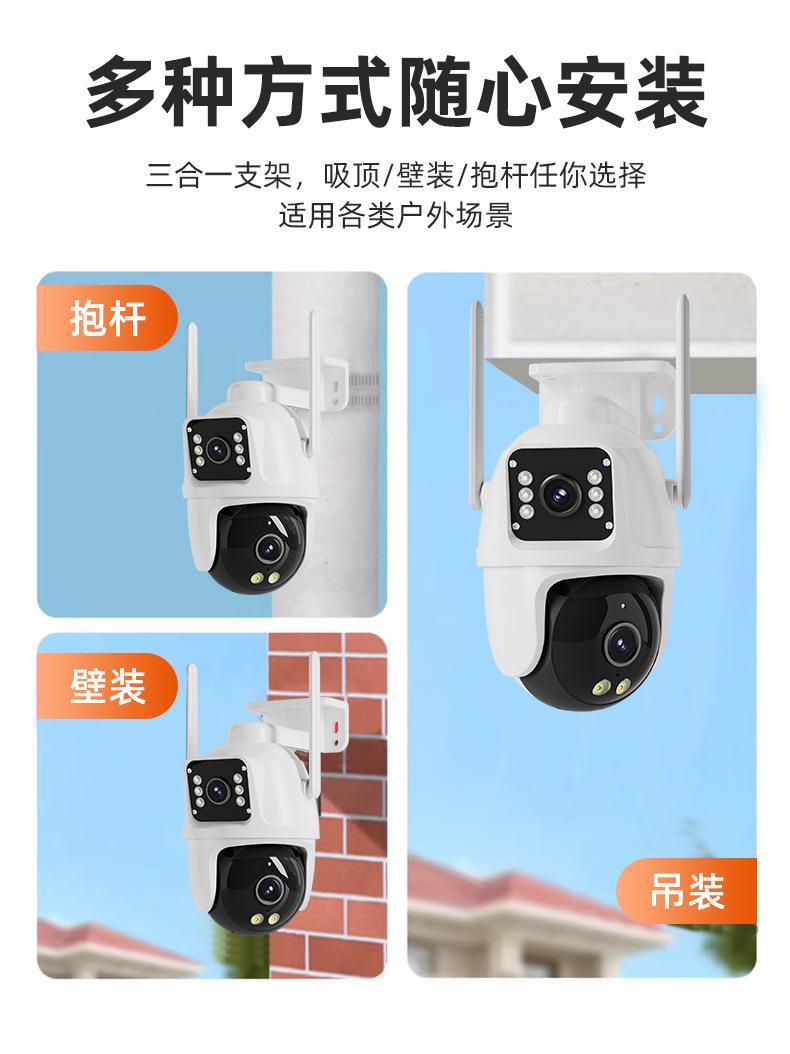 多种方式随心安装

三合一支架，吸顶/壁装/抱杆任你选择
适用各类户外场景

抱杆

壁装

吊装