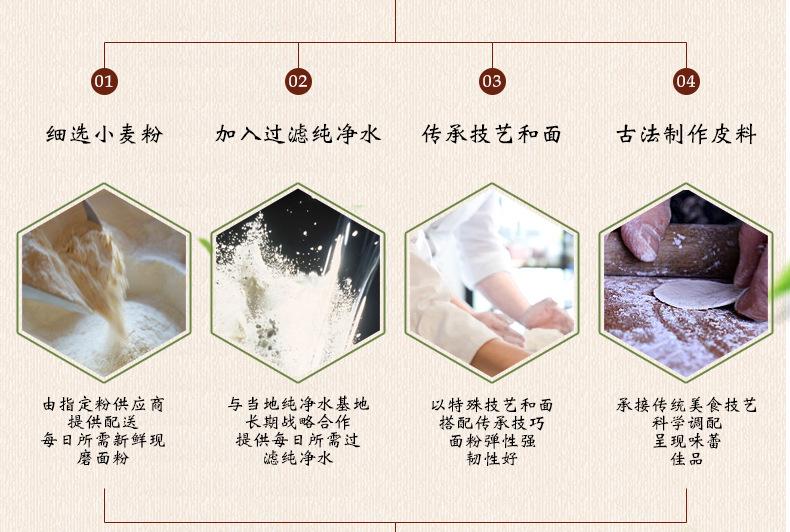 01

细选小麦粉

由指定粉供应商
提供配送
每日所需新鲜现
磨面粉

02

加入过滤纯净水

与当地纯净水基地
长期战略合作
提供每日所需过
滤纯净水

03

传承技艺和面

以特殊技艺和面
搭配传承技巧
面粉弹性强
韧性好

04

古法制作皮料

承接传统美食技艺
科学调配
呈现味蕾
佳品