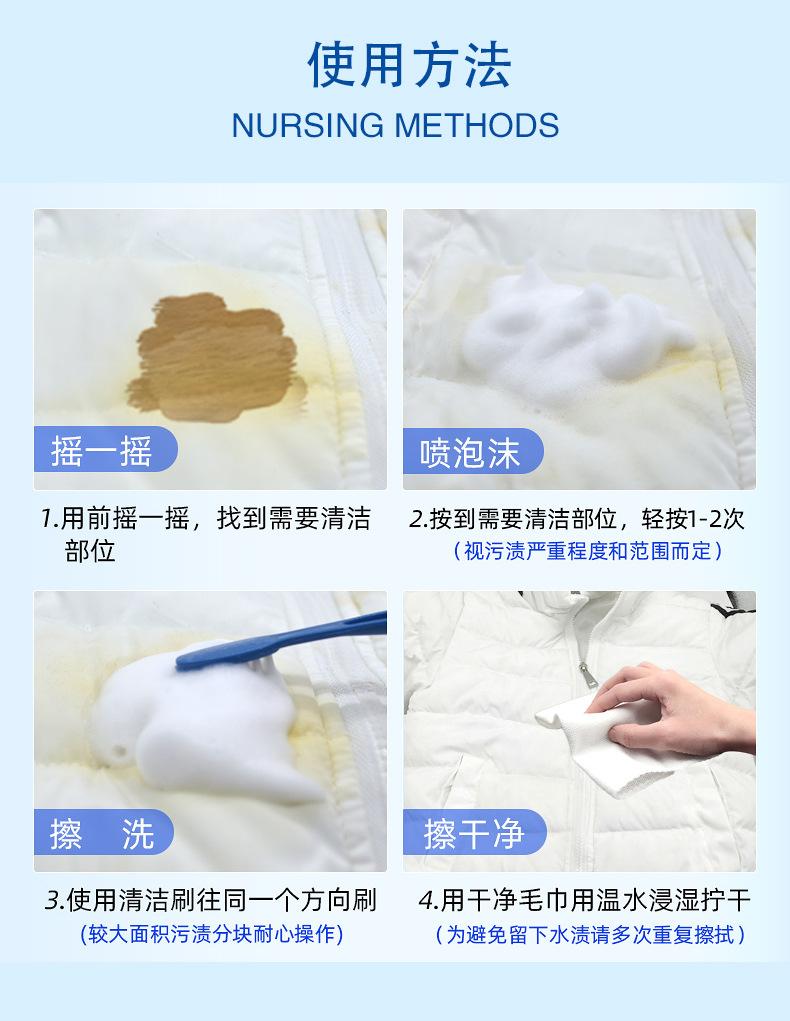 使用方法
NURSING METHODS

摇一摇

1.用前摇一摇，找到需要清洁部位

喷泡沫

2.按到需要清洁部位，轻按1-2次
（视污渍严重程度和范围而定）

擦 洗

3.使用清洁刷往同一个方向刷
（较大面积污渍分块耐心操作）

擦干净

4.用干净毛巾用温水浸湿拧干
（为避免留下水渍请多次重复擦拭）