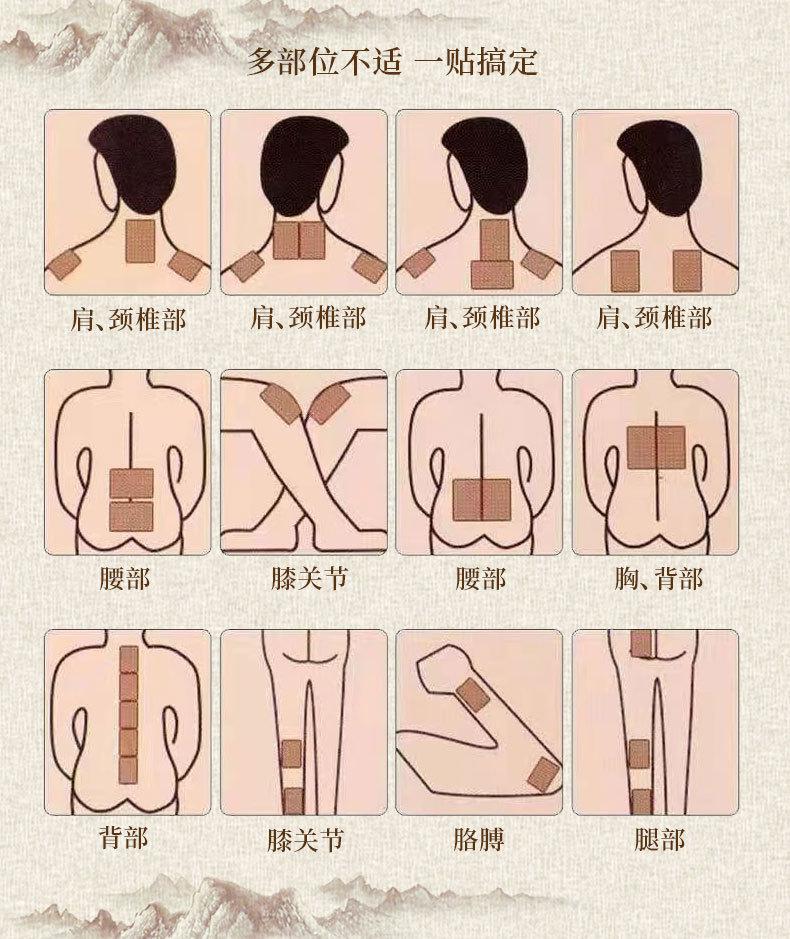 多部位不适 一贴搞定

肩、颈椎部

肩、颈椎部

肩、颈椎部

肩、颈椎部

腰部

膝关节

腰部

胸、背部

背部

膝关节

胳膊

腿部