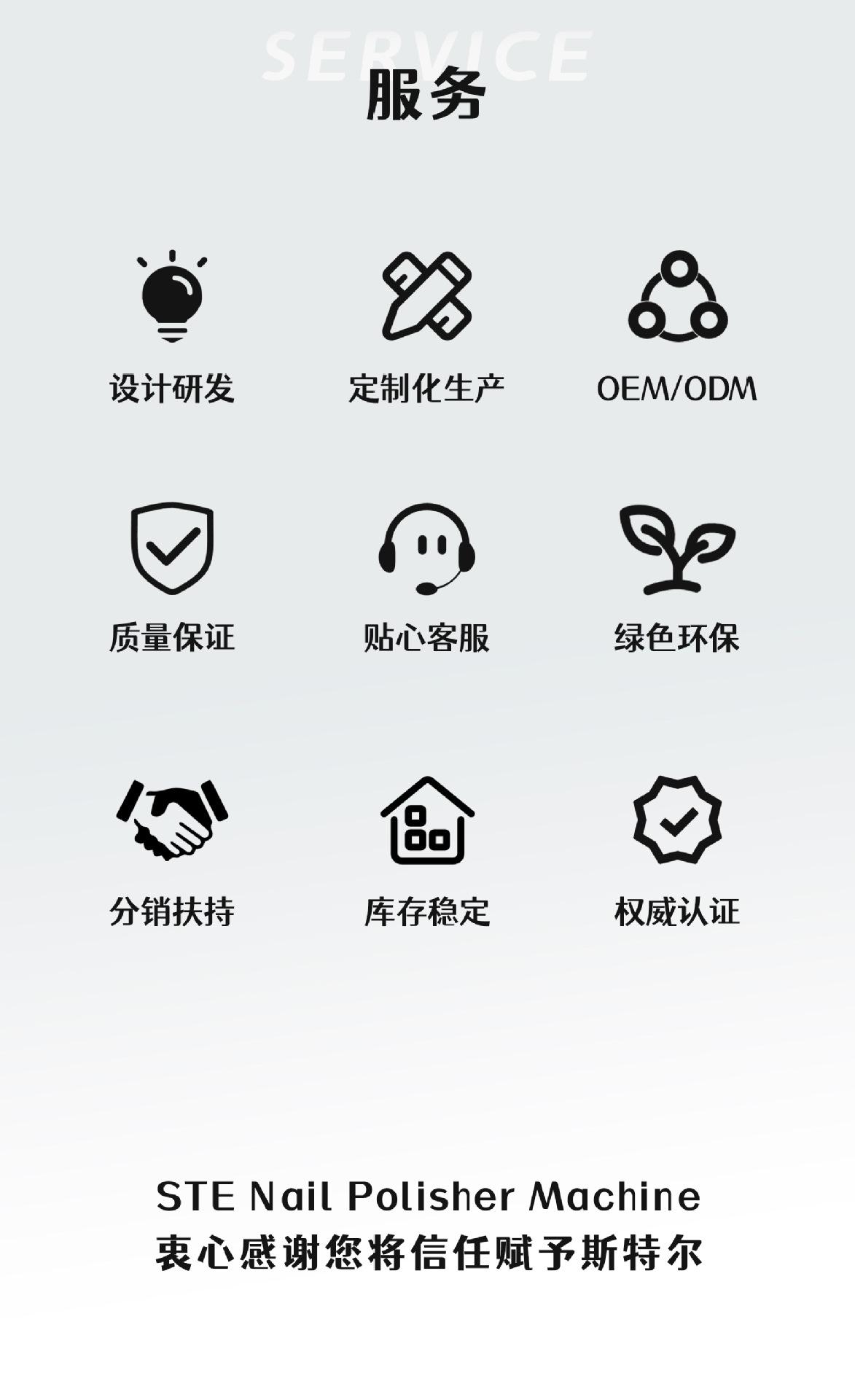 SERVICE
服务

设计研发

定制化生产

OEM/ODM

质量保证

贴心客服

绿色环保

分销扶持

库存稳定

权威认证

STE Nail Polisher Machine
衷心感谢您将信任赋予斯特尔