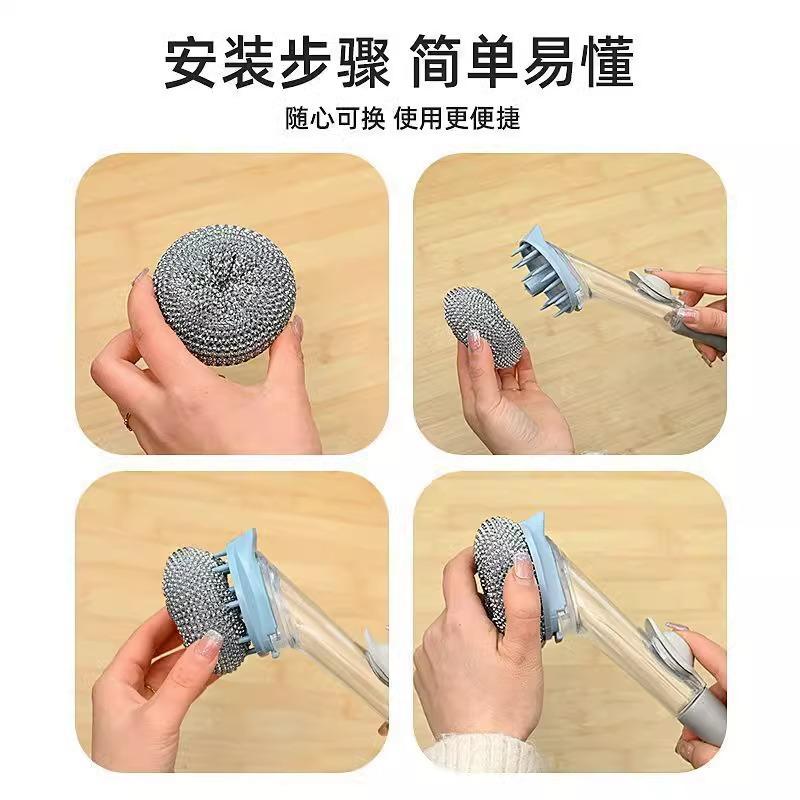 安装步骤 简单易懂

随心可换 使用更便捷