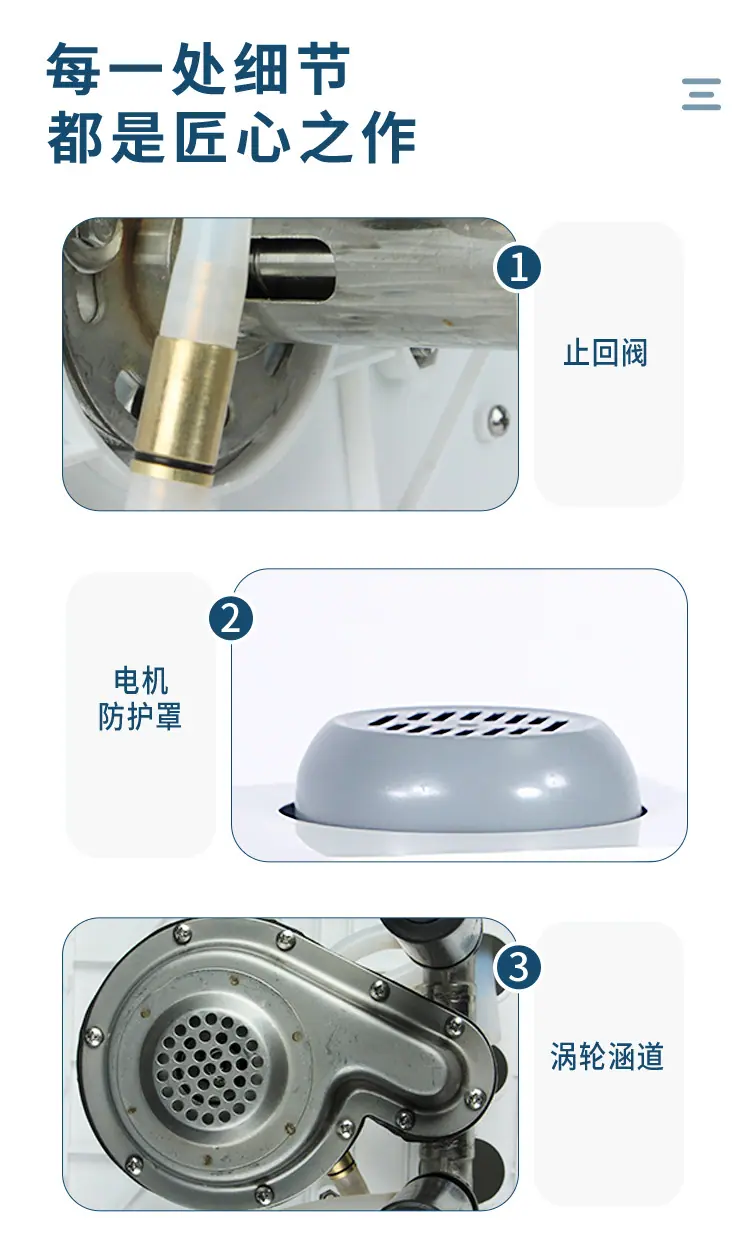 每一处细节
都是匠心之作

1
止回阀

2
电机
防护罩

3
涡轮涵道