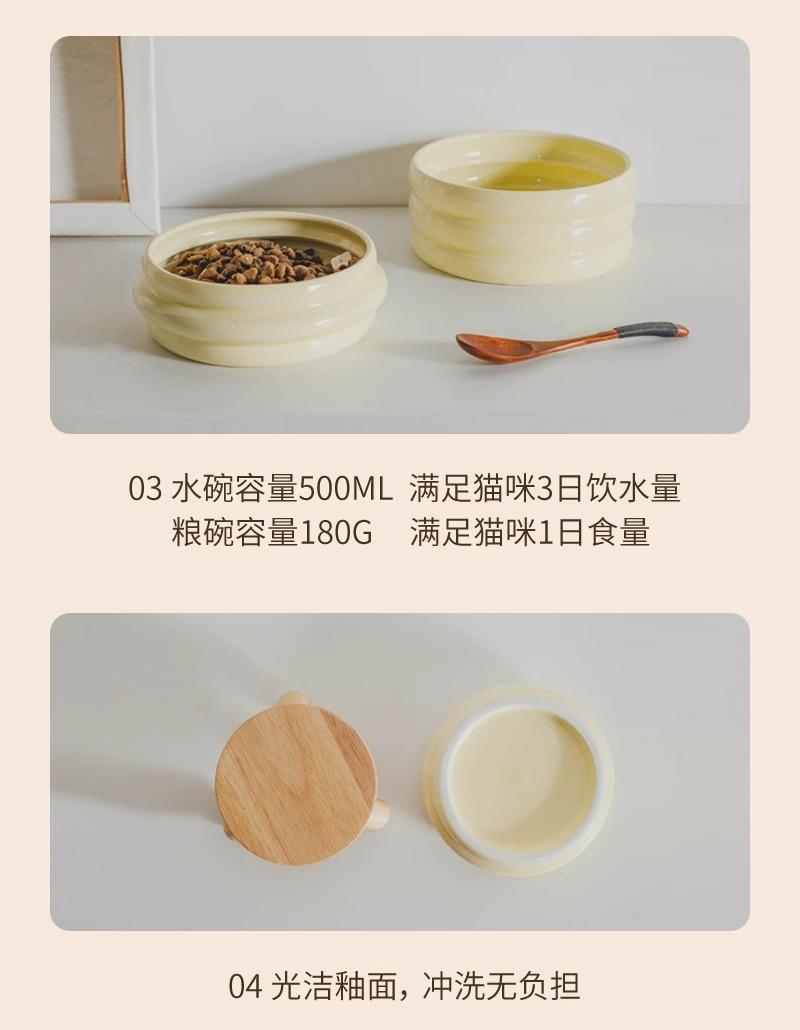 03 水碗容量500ML 满足猫咪3日饮水量
粮碗容量180G 满足猫咪1日食量

04 光洁釉面，冲洗无负担