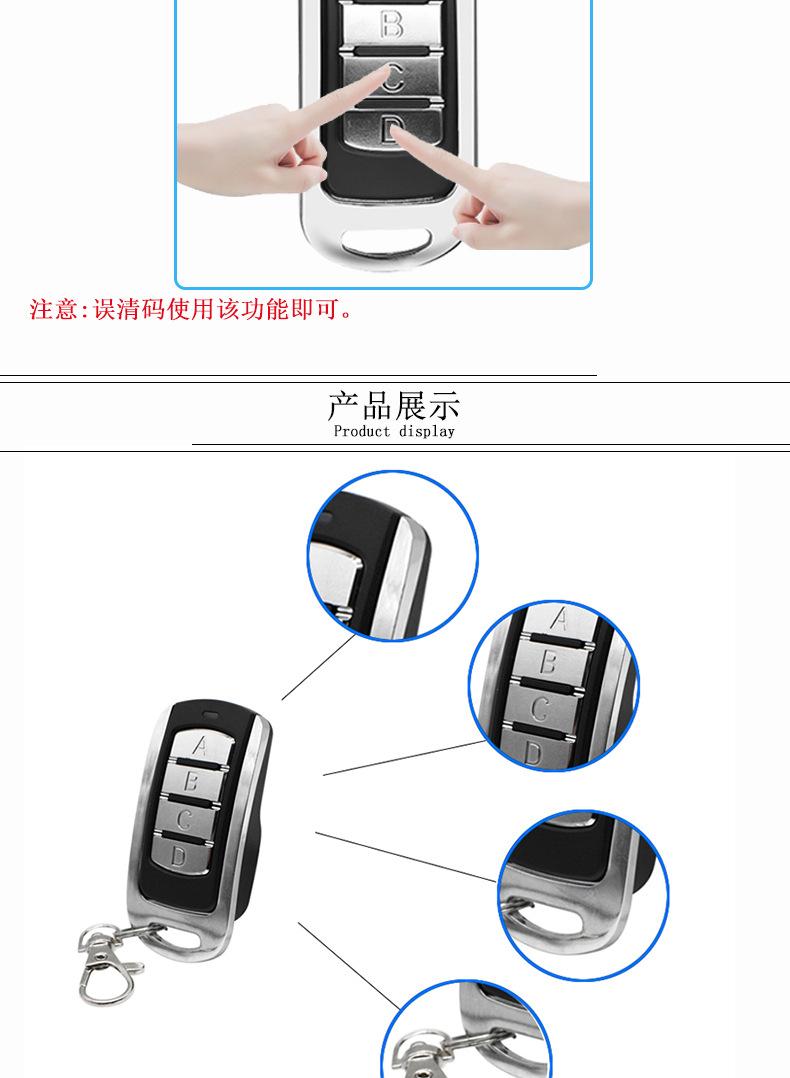 B
C
D

注意:误清码使用该功能即可。

产品展示
Product display

A
B
C
D

A
B
C
D