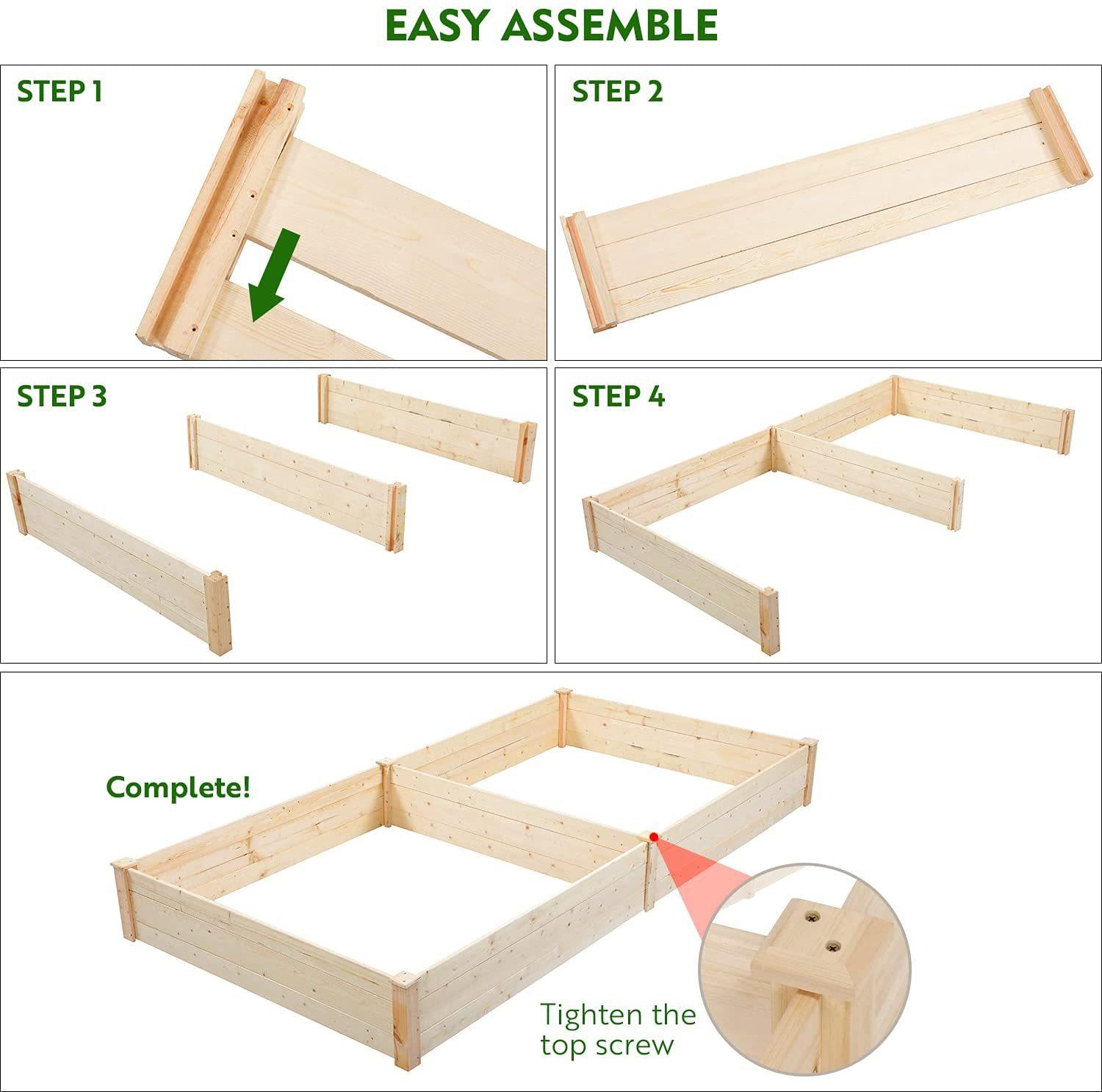 EASY ASSEMBLE

STEP 1

STEP 2

STEP 3

STEP 4

Complete!

Tighten the top screw