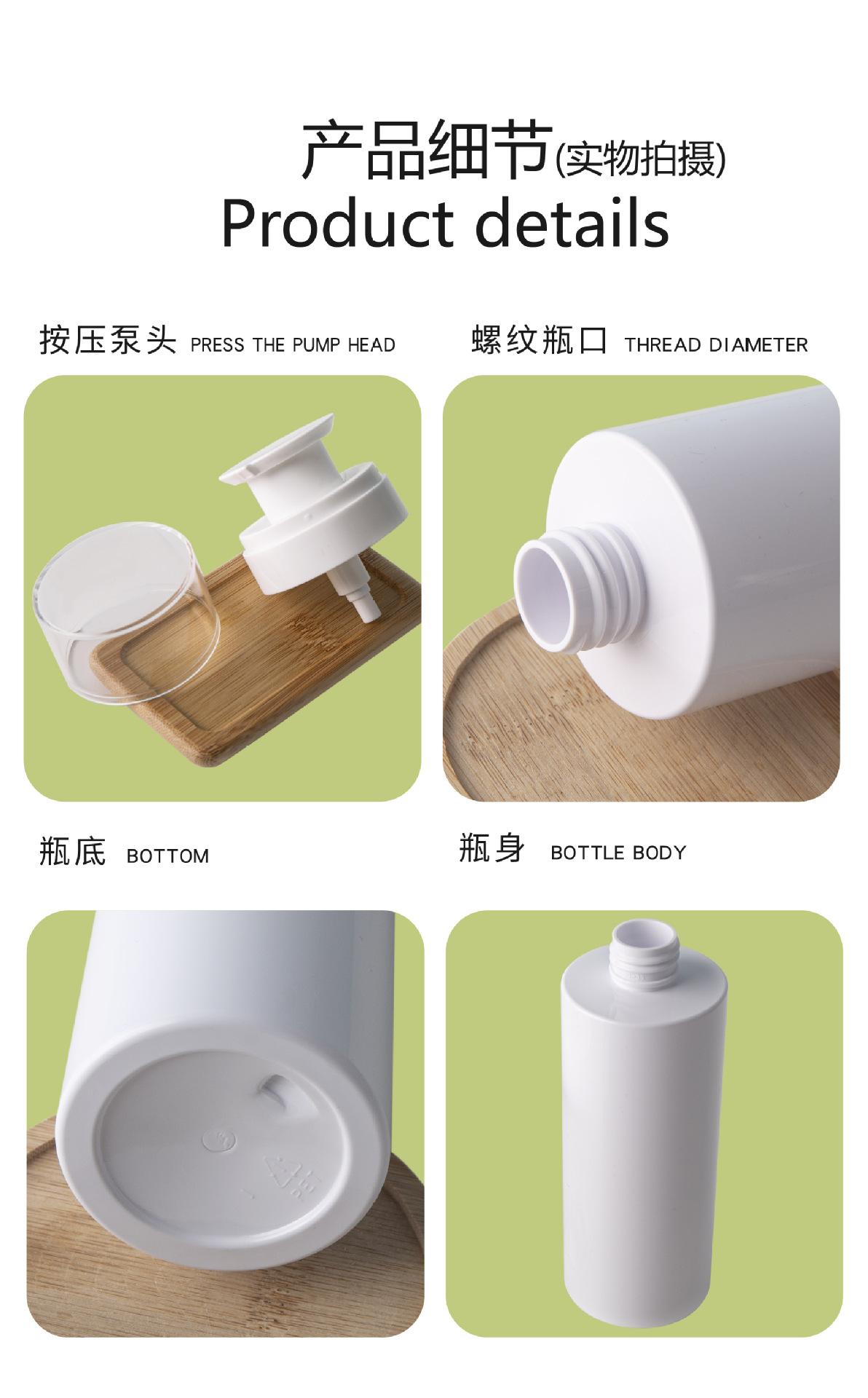 产品细节(实物拍摄)
Product details

按压泵头 PRESS THE PUMP HEAD

螺纹瓶口 THREAD DIAMETER

瓶底 BOTTOM

瓶身 BOTTLE BODY