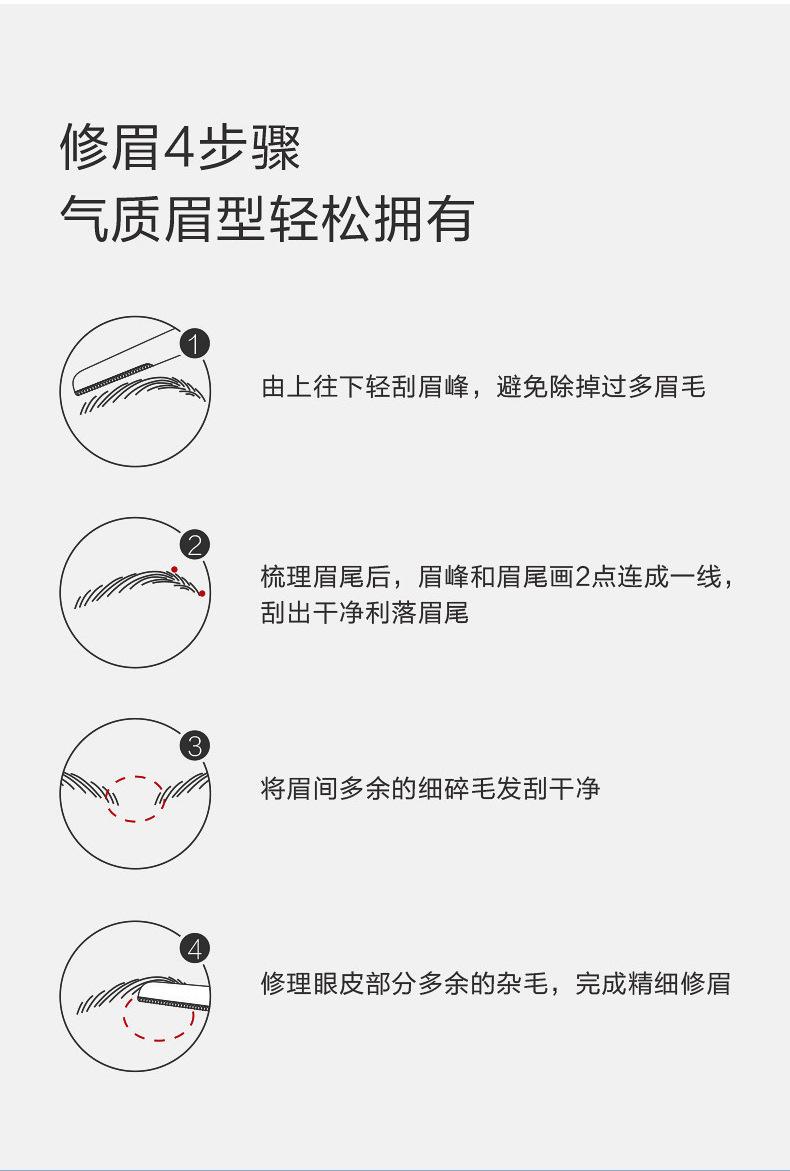 修眉4步骤
气质眉型轻松拥有

1
由上往下轻刮眉峰，避免除掉过多眉毛

2
梳理眉尾后，眉峰和眉尾画2点连成一线，刮出干净利落眉尾

3
将眉间多余的细碎毛发刮干净

4
修理眼皮部分多余的杂毛，完成精细修眉