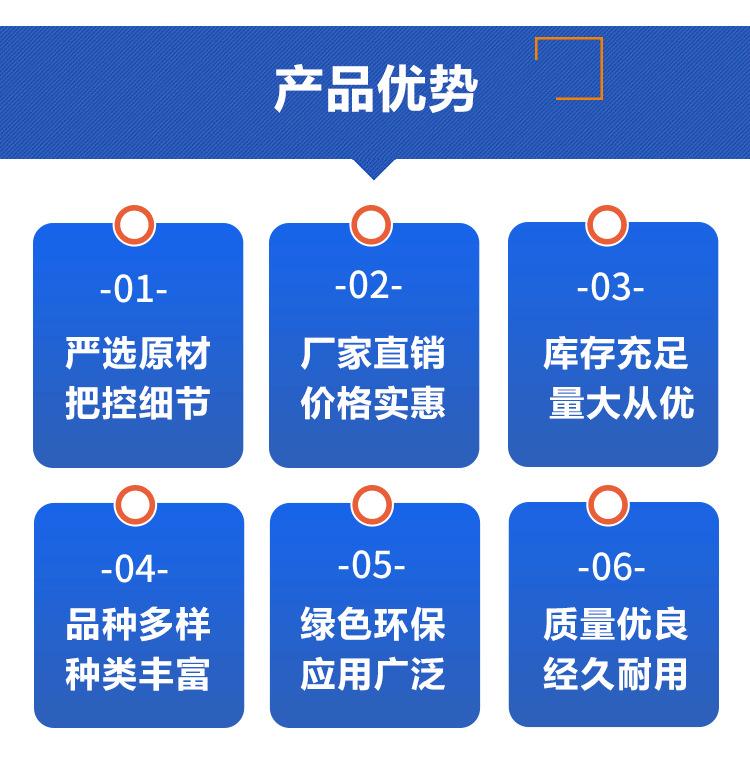 产品优势

-01-
严选原材
把控细节

-02-
厂家直销
价格实惠

-03-
库存充足
量大从优

-04-
品种多样
种类丰富

-05-
绿色环保
应用广泛

-06-
质量优良
经久耐用