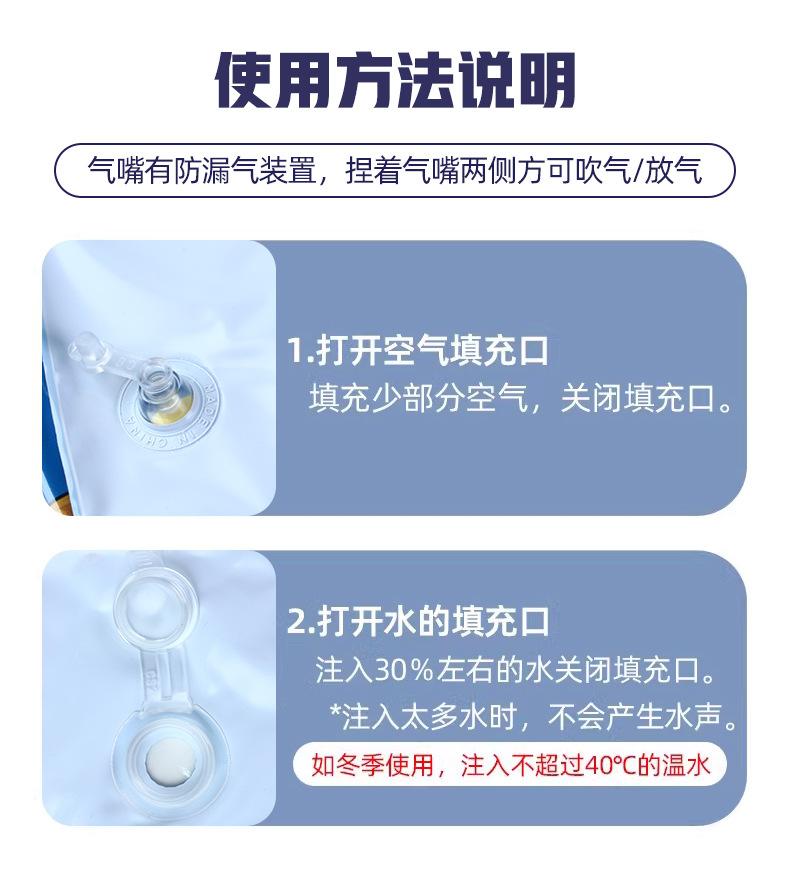 使用方法说明

气嘴有防漏气装置，捏着气嘴两侧方可吹气/放气

MADE IN CHINA

1.打开空气填充口
填充少部分空气，关闭填充口。

2.打开水的填充口
注入30%左右的水关闭填充口。
*注入太多水时，不会产生水声。
如冬季使用，注入不超过40°C的温水