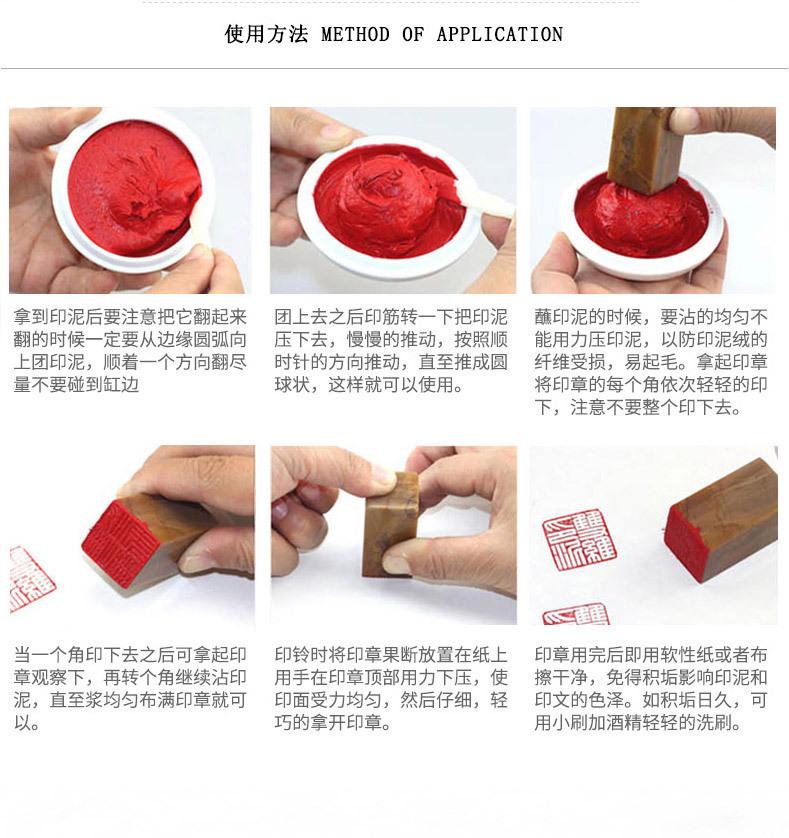 使用方法 METHOD OF APPLICATION

拿到印泥后要注意把它翻起来翻的时候一定要从边缘圆弧向上团印泥，顺着一个方向翻尽量不要碰到缸边

团上去之后印筋转一下把印泥压下去，慢慢的推动，按照顺时针的方向推动，直至推成圆球状，这样就可以使用。

蘸印泥的时候，要沾的均匀不能用力压印泥，以防印泥绒的纤维受损，易起毛。拿起印章将印章的每个角依次轻轻的印下，注意不要整个印下去。

当一个角印下去之后可拿起印章观察下，再转个角继续沾印泥，直至浆均匀布满印章就可以。

印铃时将印章果断放置在纸上用手在印章顶部用力下压，使印面受力均匀，然后仔细，轻巧的拿开印章。

印章用完后即用软性纸或者布擦干净，免得积垢影响印泥和印文的色泽。如积垢日久，可用小刷加酒精轻轻的洗刷。