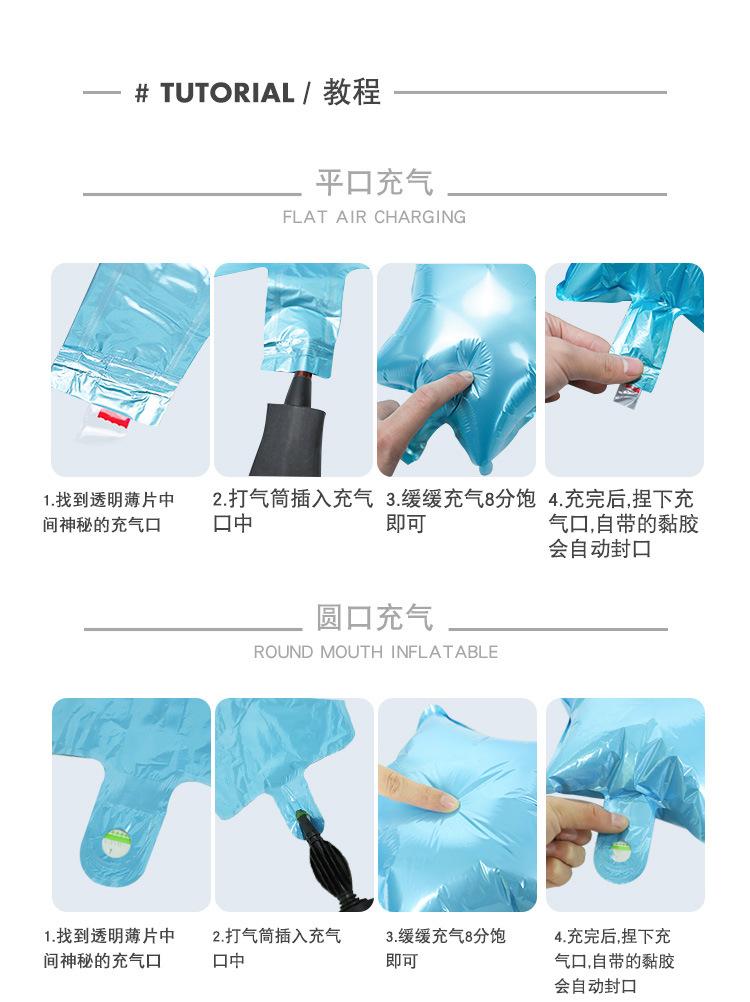 # TUTORIAL / 教程

平口充气

FLAT AIR CHARGING

1.找到透明薄片中间神秘的充气口

2.打气筒插入充气口中

3.缓缓充气8分饱即可

4.充完后,捏下充气口,自带的黏胶会自动封口

圆口充气

ROUND MOUTH INFLATABLE

1.找到透明薄片中间神秘的充气口

2.打气筒插入充气口中

3.缓缓充气8分饱即可

4.充完后,捏下充气口,自带的黏胶会自动封口