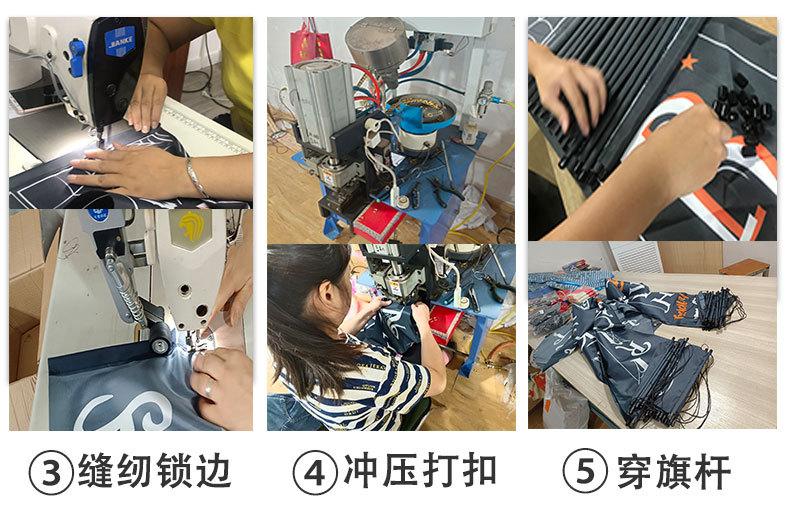 BANKE

③缝纫锁边 ④冲压打扣 ⑤穿旗杆