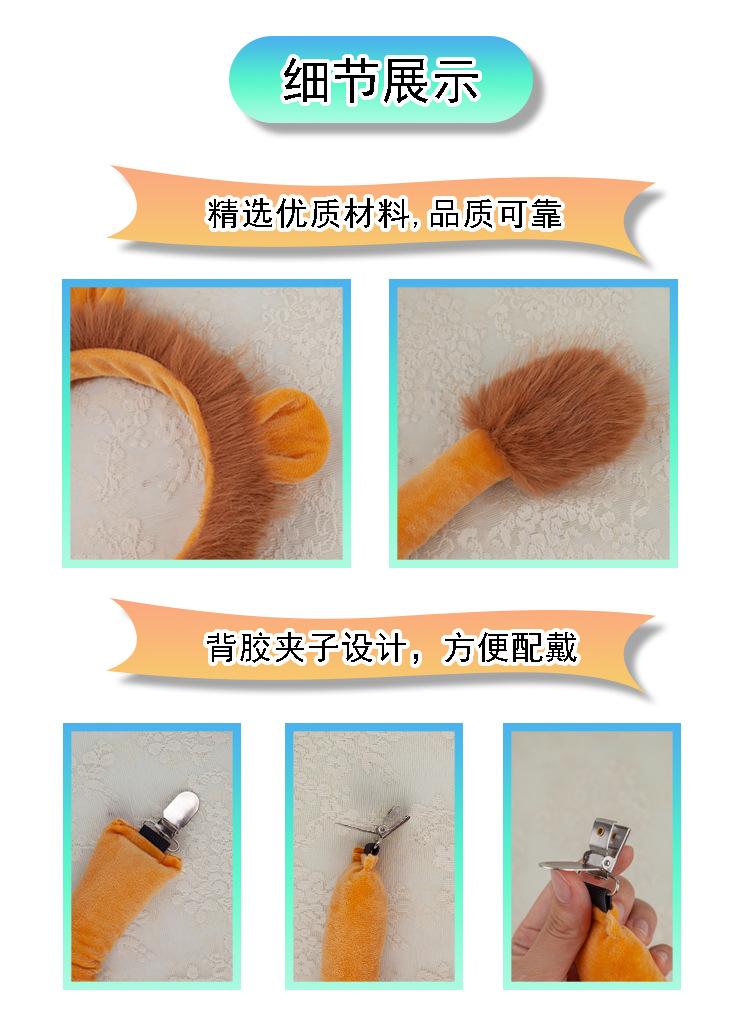 细节展示

精选优质材料, 品质可靠

背胶夹子设计，方便配戴