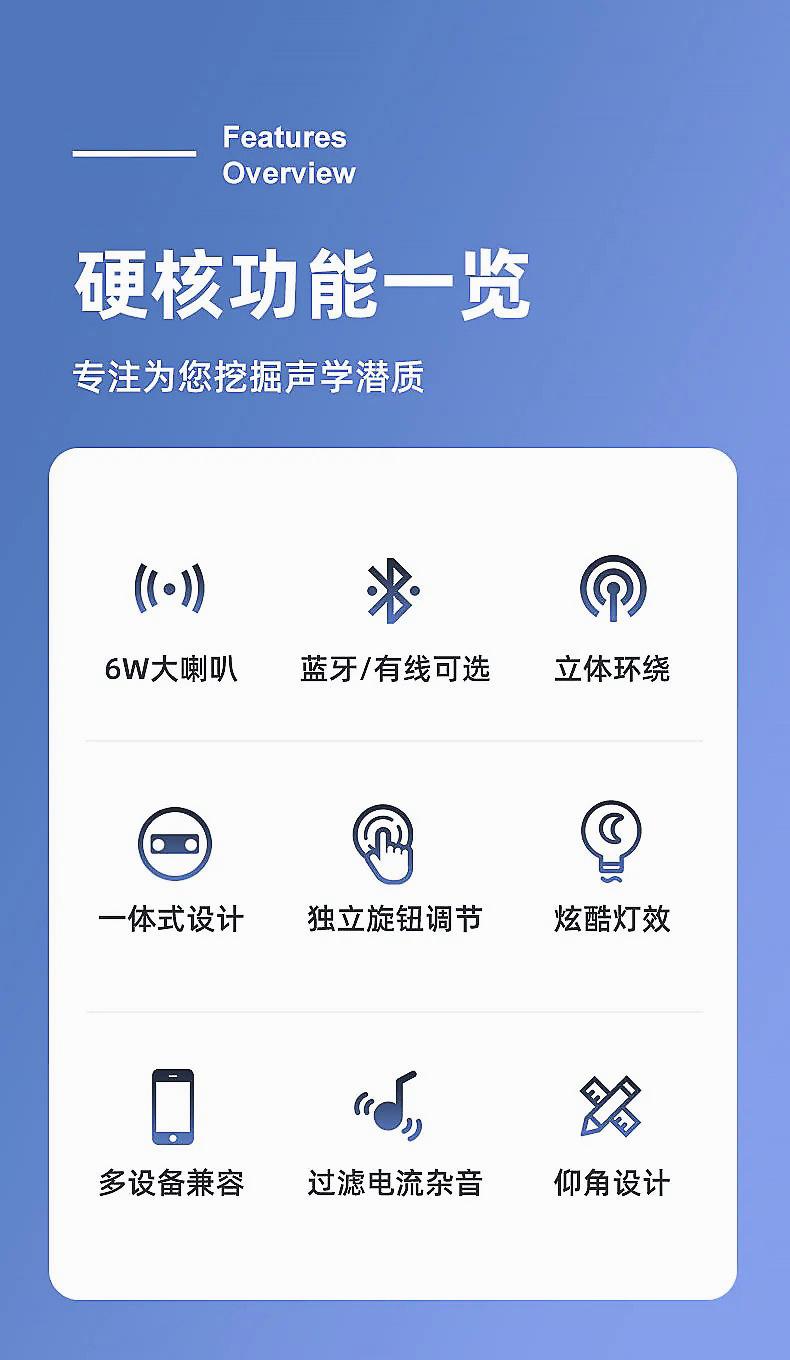 Features
Overview

硬核功能一览

专注为您挖掘声学潜质

6W大喇叭

蓝牙/有线可选

立体环绕

一体式设计

独立旋钮调节

炫酷灯效

多设备兼容

过滤电流杂音

仰角设计