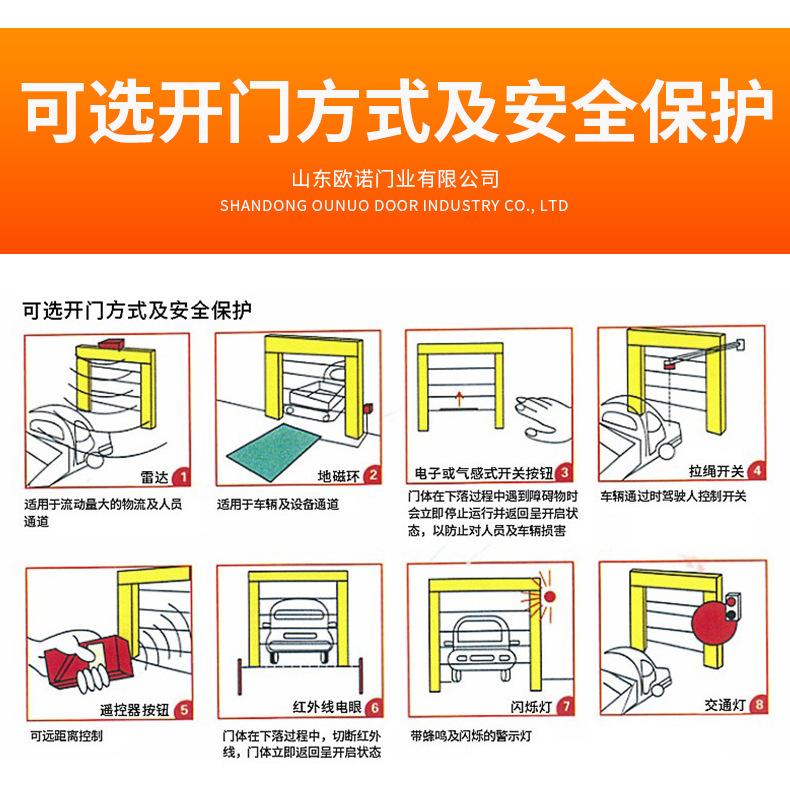 可选开门方式及安全保护

山东欧诺门业有限公司
SHANDONG OUNUO DOOR INDUSTRY CO., LTD

可选开门方式及安全保护

雷达 1
适用于流动量大的物流及人员通道

地磁环 2
适用于车辆及设备通道

电子或气感式开关按钮 3
门体在下落过程中遇到障碍物时会立即停止运行并返回呈开启状态，以防止对人员及车辆损害

拉绳开关 4
车辆通过时驾驶人控制开关

遥控器按钮 5
可远距离控制

红外线电眼 6
门体在下落过程中，切断红外线，门体立即返回呈开启状态

闪烁灯 7
带蜂鸣及闪烁的警示灯

交通灯 8