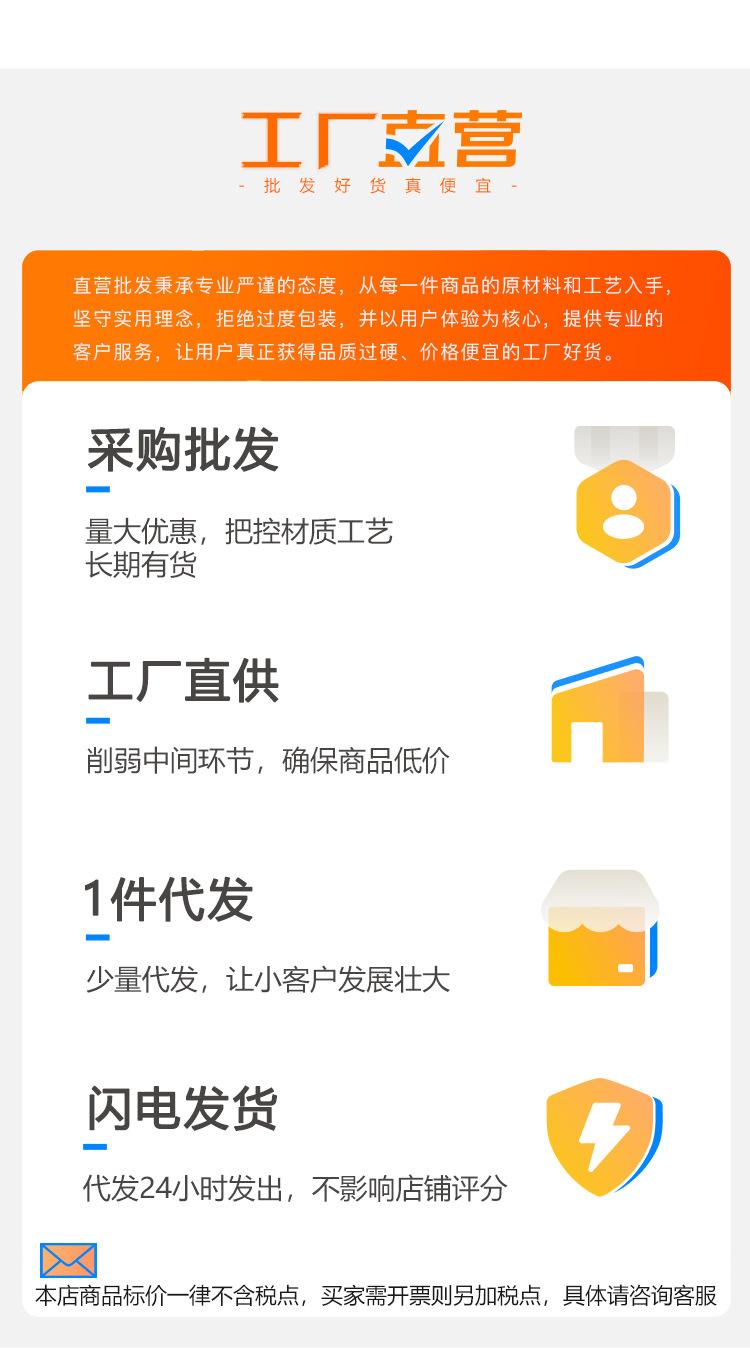 工厂直营

- 批发好货真便宜 -

直营批发秉承专业严谨的态度，从每一件商品的原材料和工艺入手，坚守实用理念，拒绝过度包装，并以用户体验为核心，提供专业的客户服务，让用户真正获得品质过硬、价格便宜的工厂好货。

采购批发

量大优惠，把控材质工艺
长期有货

工厂直供

削弱中间环节，确保商品低价

1件代发

少量代发，让小客户发展壮大

闪电发货

代发24小时发出，不影响店铺评分

本店商品标价一律不含税点，买家需开票则另加税点，具体请咨询客服