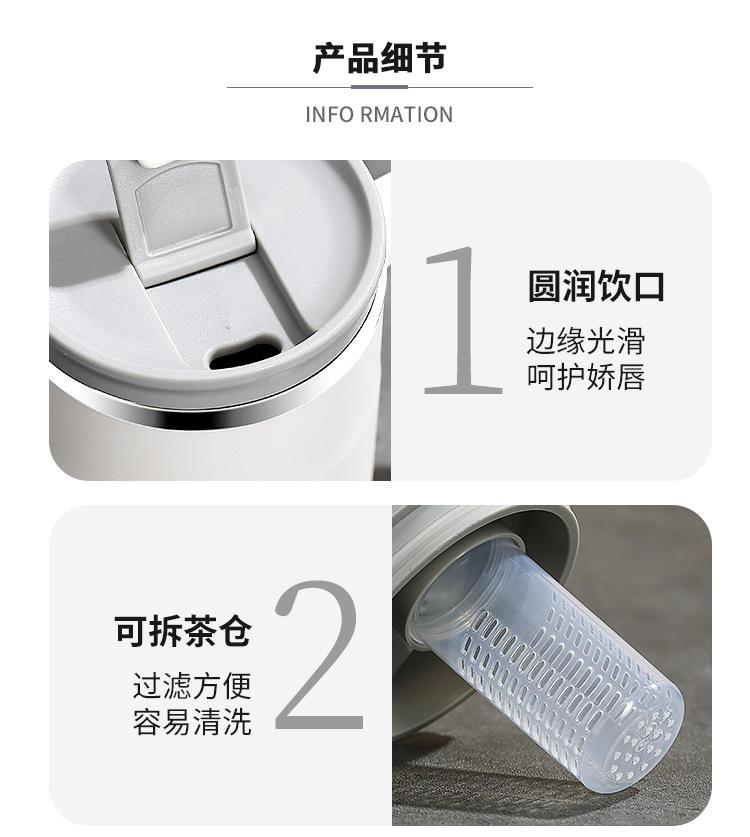 产品细节

INFO RMATION

1

圆润饮口

边缘光滑
呵护娇唇

可拆茶仓

过滤方便
容易清洗

2