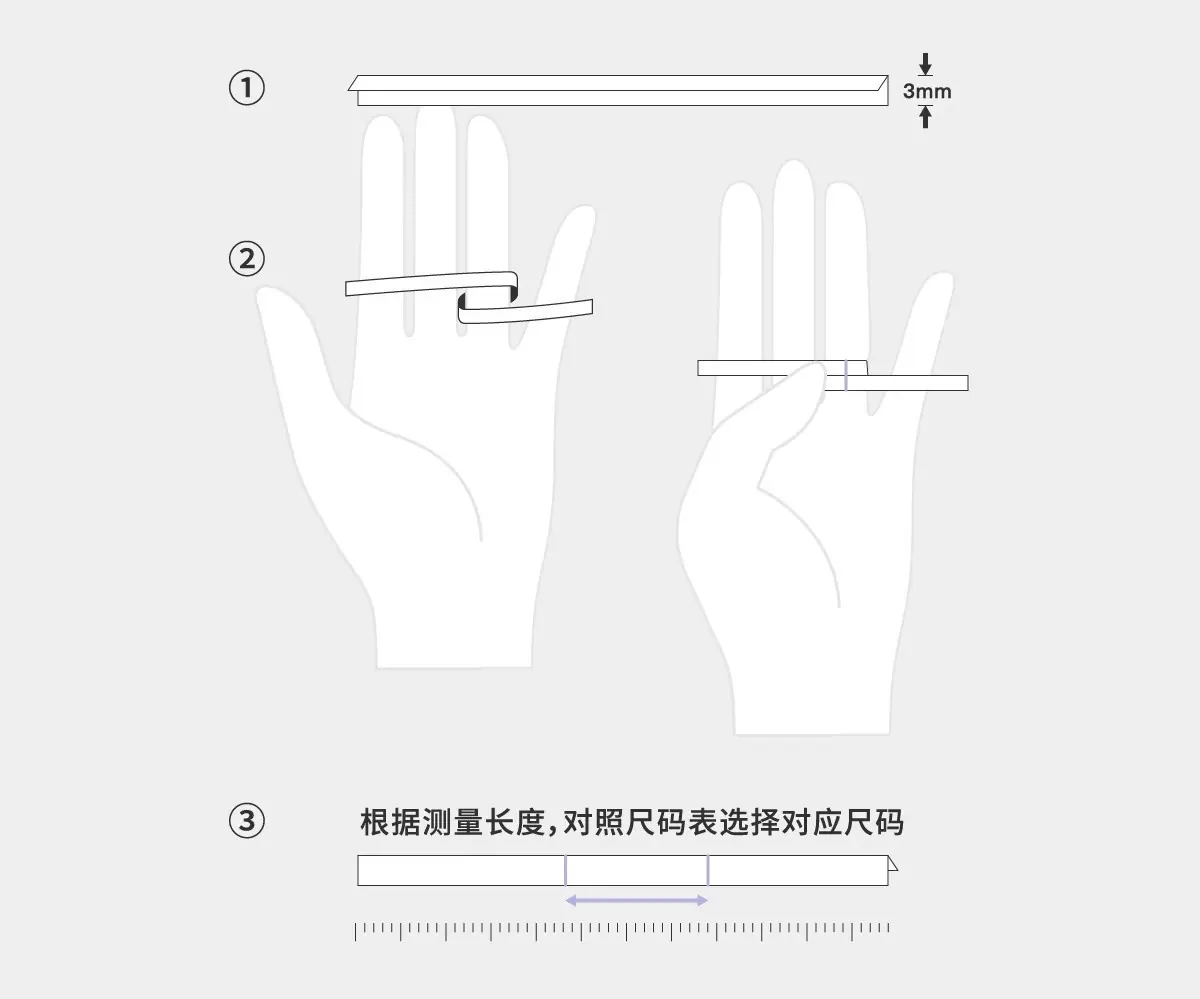 ① 3mm

②

③ 根据测量长度,对照尺码表选择对应尺码