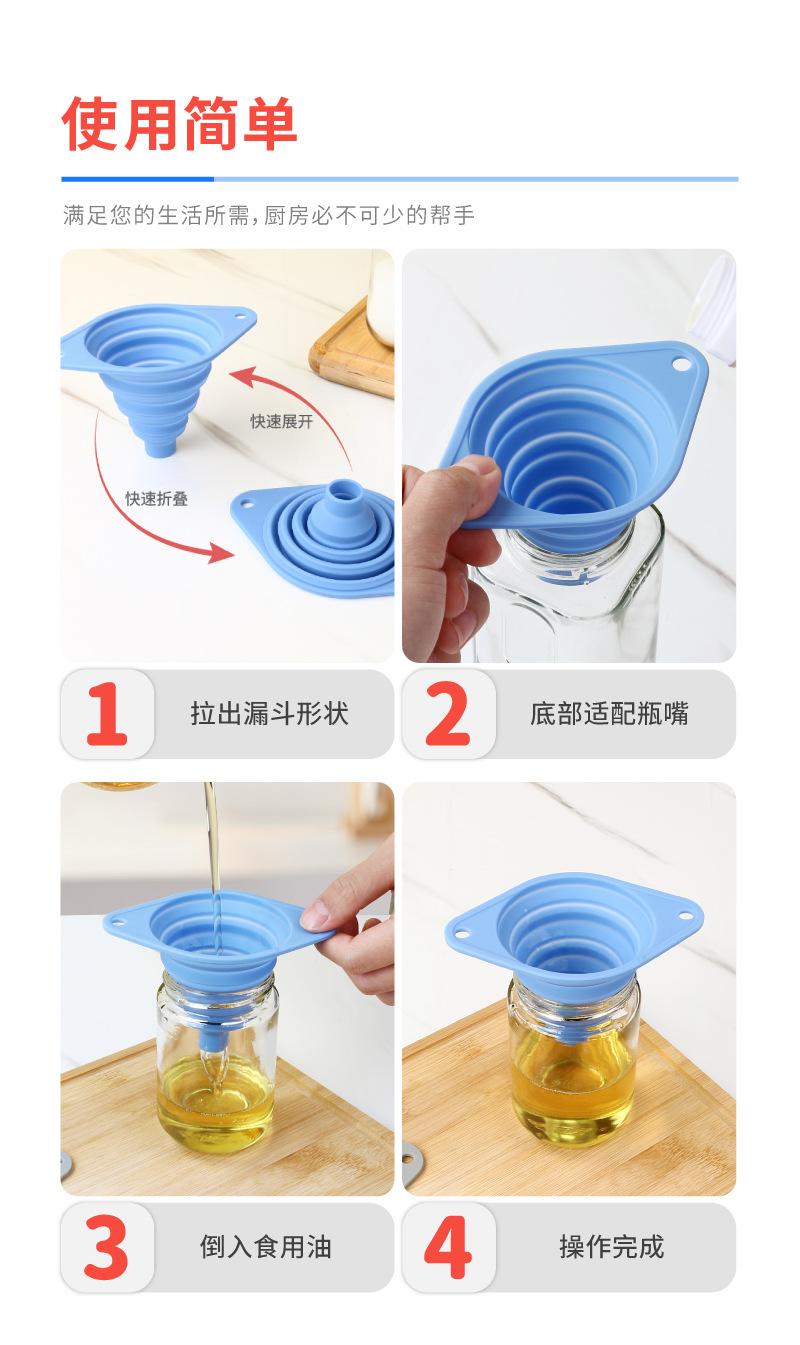 使用简单

满足您的生活所需,厨房必不可少的帮手

快速展开

快速折叠

1 拉出漏斗形状

2 底部适配瓶嘴

3 倒入食用油

4 操作完成