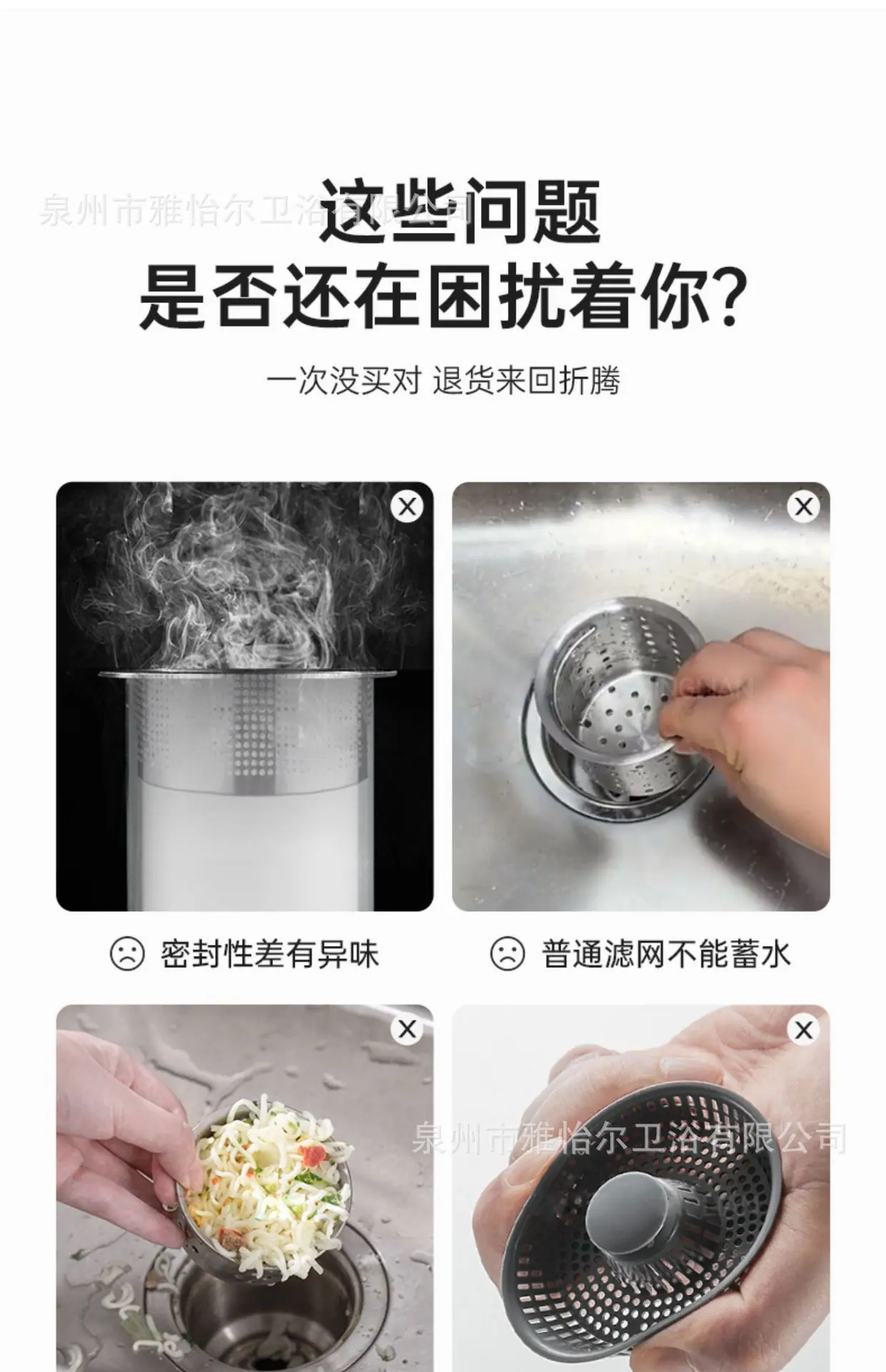 泉州市雅怡尔卫浴有限公司

这些问题
是否还在困扰着你?

一次没买对 退货来回折腾

密封性差有异味

普通滤网不能蓄水

泉州市雅怡尔卫浴有限公司