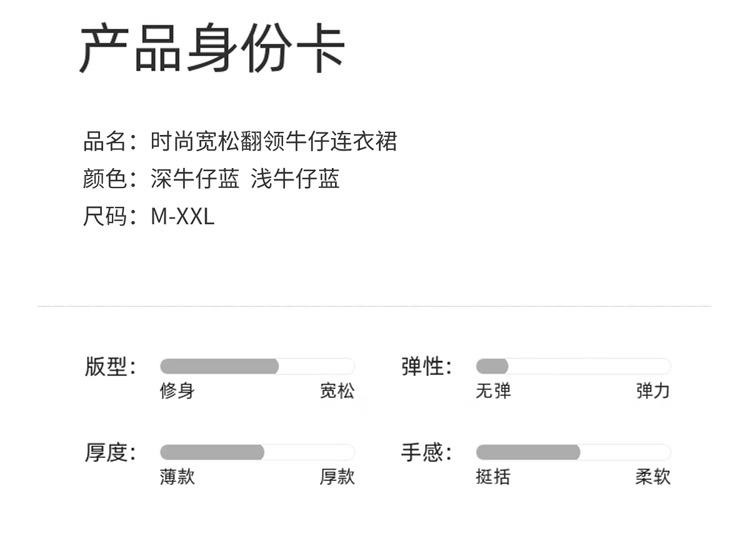 产品身份卡

品名：时尚宽松翻领牛仔连衣裙
颜色：深牛仔蓝 浅牛仔蓝
尺码：M-XXL

版型：
修身 宽松

弹性：
无弹 弹力

厚度：
薄款 厚款

手感：
挺括 柔软