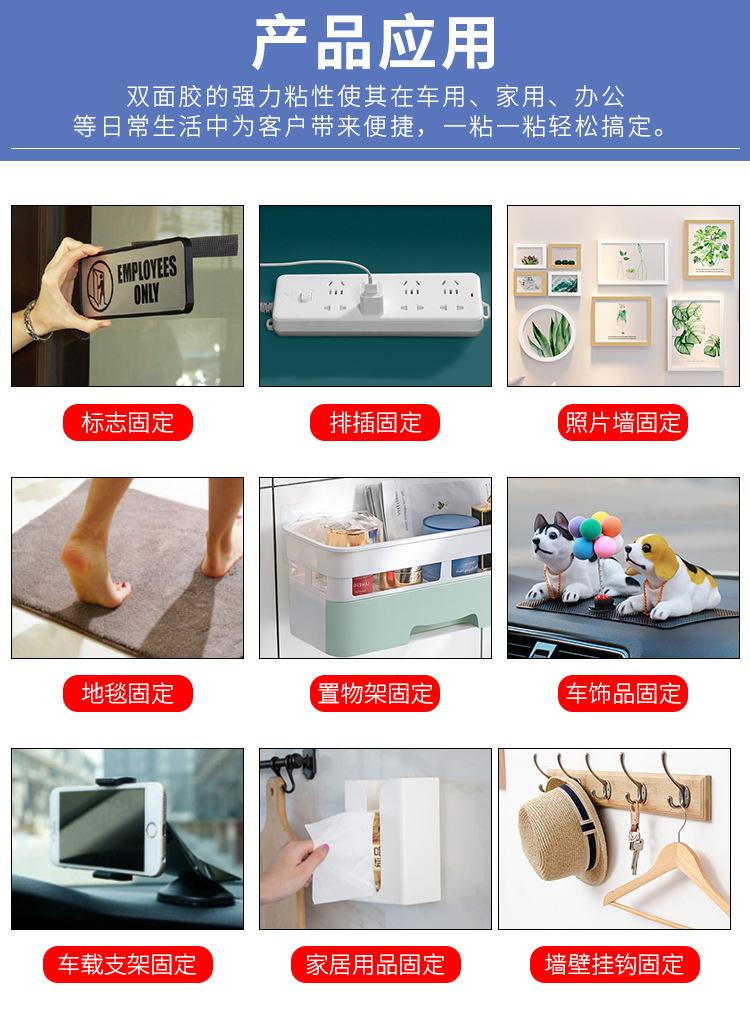 产品应用

双面胶的强力粘性使其在车用、家用、办公等日常生活中为客户带来便捷，一粘一粘轻松搞定。

EMPLOYEES ONLY

标志固定

排插固定

照片墙固定

地毯固定

置物架固定

车饰品固定

车载支架固定

家居用品固定

墙壁挂钩固定