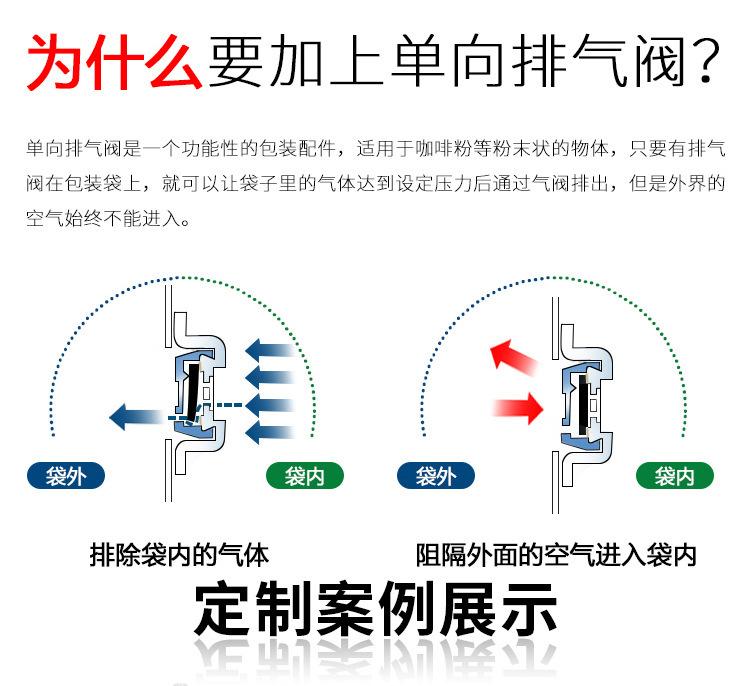 为什么要加上单向排气阀?

单向排气阀是一个功能性的包装配件，适用于咖啡粉等粉末状的物体，只要有排气阀在包装袋上，就可以让袋子里的气体达到设定压力后通过气阀排出，但是外界的空气始终不能进入。

袋外
袋内
排除袋内的气体

袋外
袋内
阻隔外面的空气进入袋内

定制案例展示