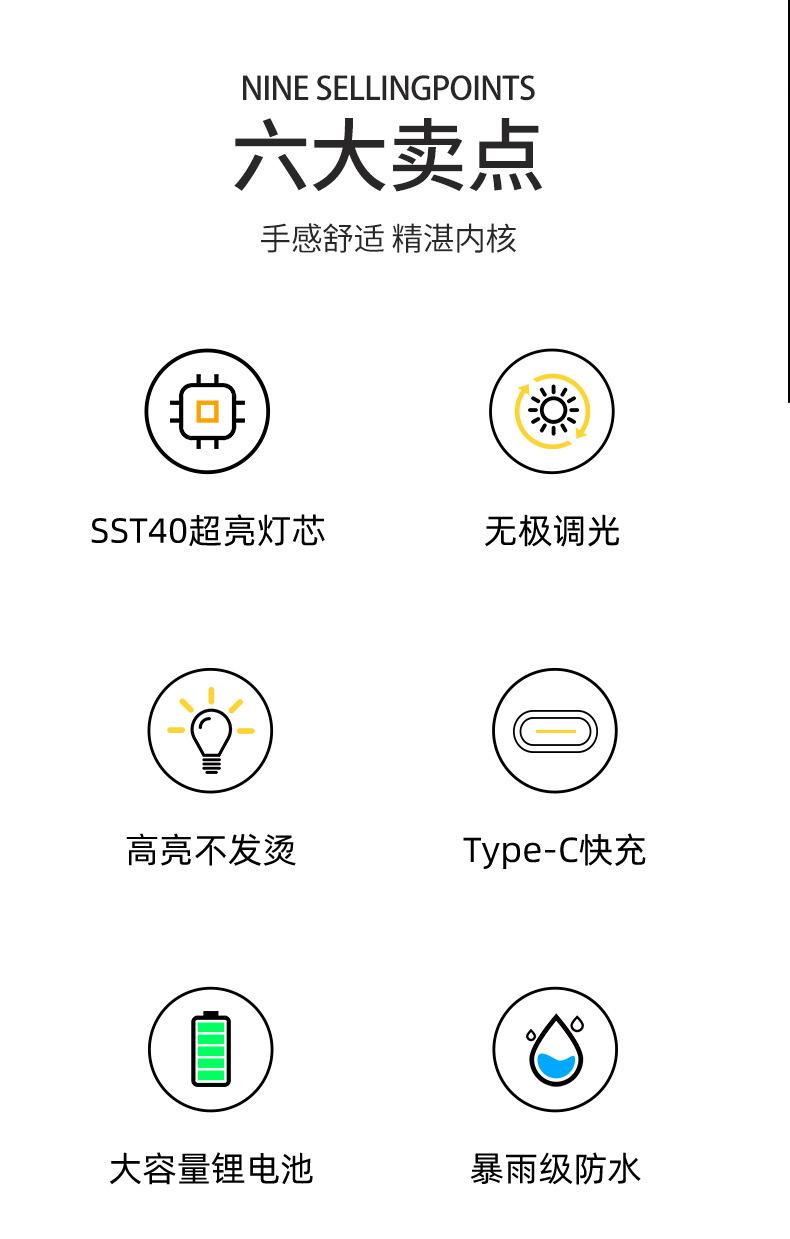 NINE SELLINGPOINTS

六大卖点

手感舒适 精湛内核

SST40超亮灯芯

无极调光

高亮不发烫

Type-C快充

大容量锂电池

暴雨级防水