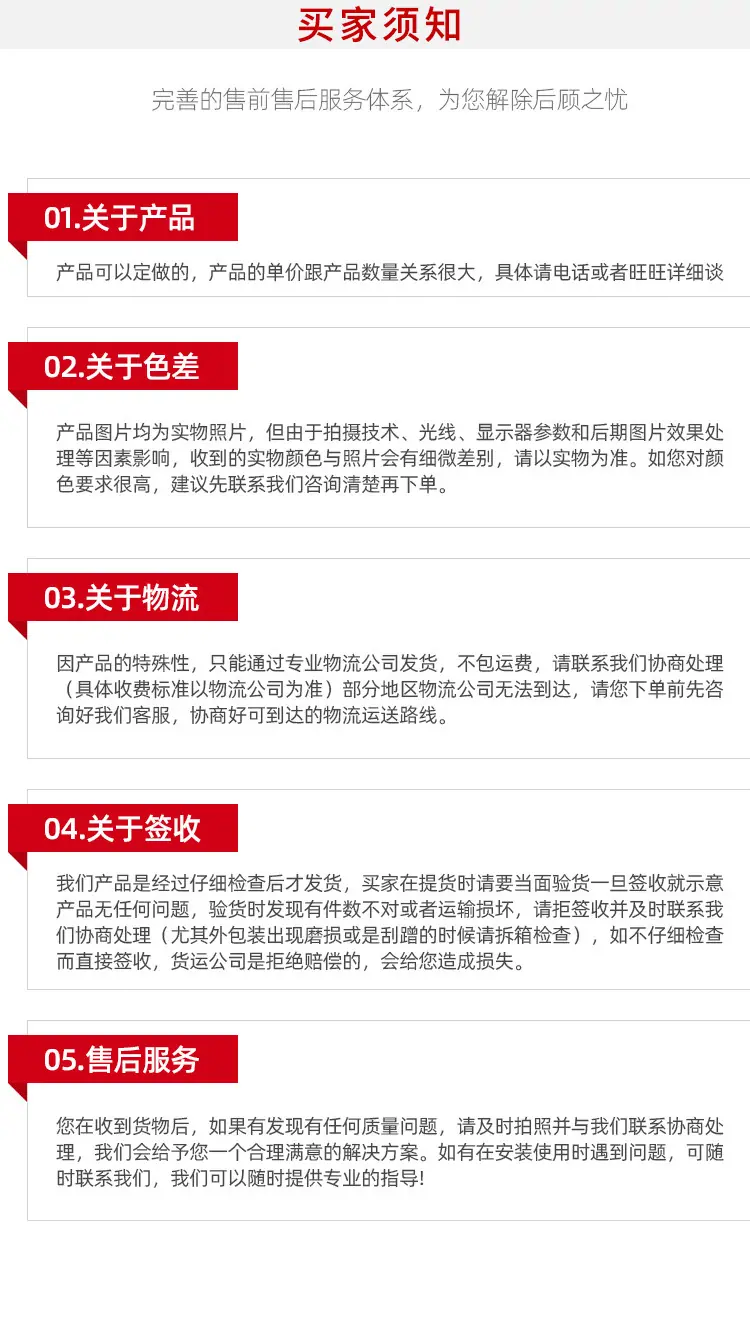 买家须知

完善的售前售后服务体系，为您解除后顾之忧

01.关于产品

产品可以定做的，产品的单价跟产品数量关系很大，具体请电话或者旺旺详细谈

02.关于色差

产品图片均为实物照片，但由于拍摄技术、光线、显示器参数和后期图片效果处理等因素影响，收到的实物颜色与照片会有细微差别，请以实物为准。如您对颜色要求很高，建议先联系我们咨询清楚再下单。

03.关于物流

因产品的特殊性，只能通过专业物流公司发货，不包运费，请联系我们协商处理（具体收费标准以物流公司为准）部分地区物流公司无法到达，请您下单前先咨询好我们客服，协商好可到达的物流运送路线。

04.关于签收

我们产品是经过仔细检查后才发货，买家在提货时请要当面验货一旦签收就示意产品无任何问题，验货时发现有件数不对或者运输损坏，请拒签收并及时联系我们协商处理（尤其外包装出现磨损或是刮蹭的时候请拆箱检查），如不仔细检查而直接签收，货运公司是拒绝赔偿的，会给您造成损失。

05.售后服务

您在收到货物后，如果有发现有任何质量问题，请及时拍照并与我们联系协商处理，我们会给予您一个合理满意的解决方案。如有在安装使用时遇到问题，可随时联系我们，我们可以随时提供专业的指导!