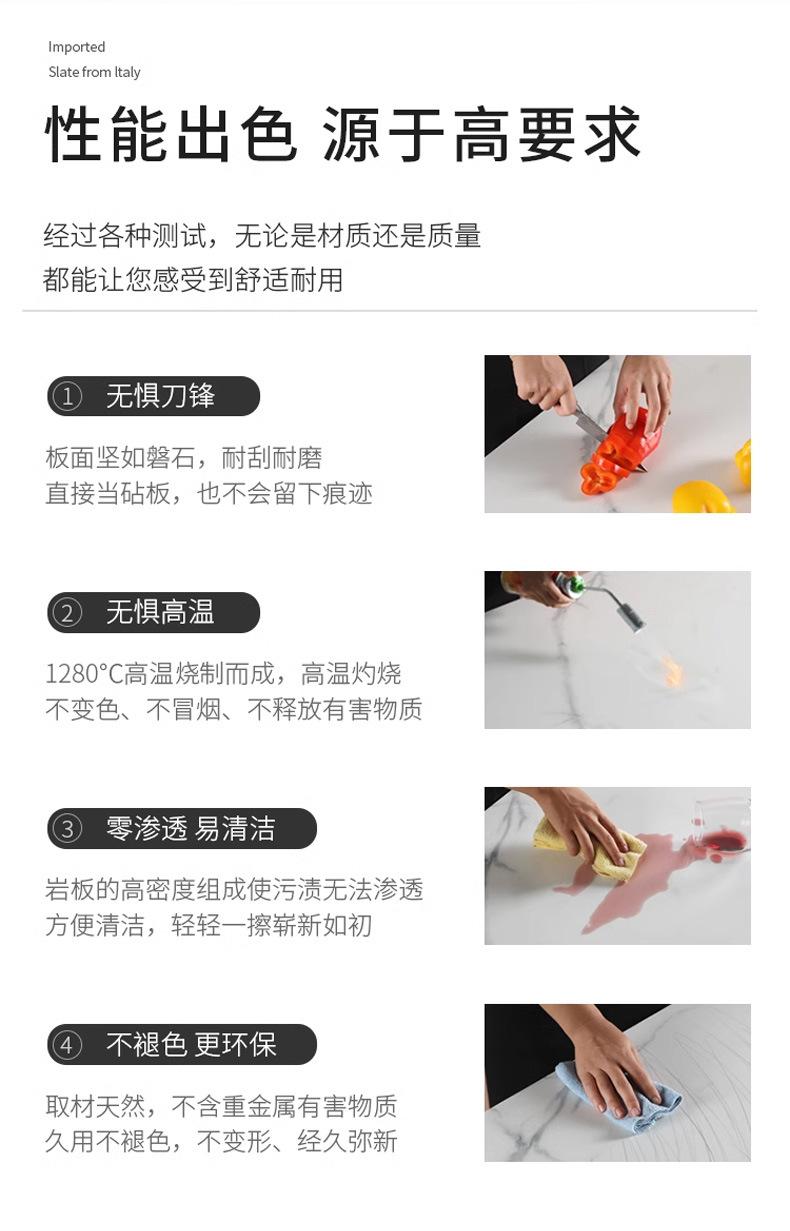 Imported
Slate from Italy

性能出色 源于高要求

经过各种测试，无论是材质还是质量
都能让您感受到舒适耐用

① 无惧刀锋

板面坚如磐石，耐刮耐磨
直接当砧板，也不会留下痕迹

② 无惧高温

1280°C高温烧制而成，高温灼烧
不变色、不冒烟、不释放有害物质

③ 零渗透 易清洁

岩板的高密度组成使污渍无法渗透
方便清洁，轻轻一擦崭新如初

④ 不褪色 更环保

取材天然，不含重金属有害物质
久用不褪色，不变形、经久弥新