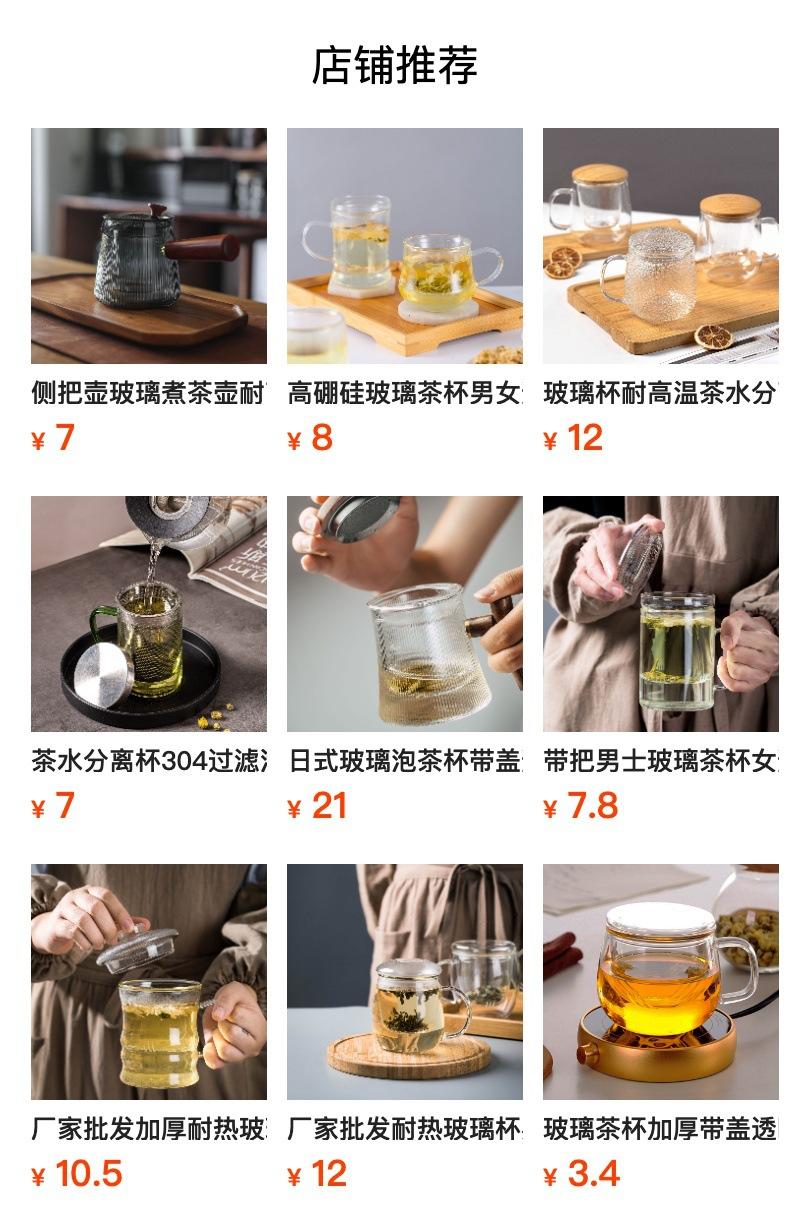 店铺推荐

侧把壶玻璃煮茶壶耐
¥ 7

高硼硅玻璃茶杯男女
¥ 8

玻璃杯耐高温茶水分
¥ 12

茶水分离杯304过滤
¥ 7

日式玻璃泡茶杯带盖
¥ 21

带把男士玻璃茶杯女
¥ 7.8

厂家批发加厚耐热玻
¥ 10.5

厂家批发耐热玻璃杯
¥ 12

玻璃茶杯加厚带盖透
¥ 3.4