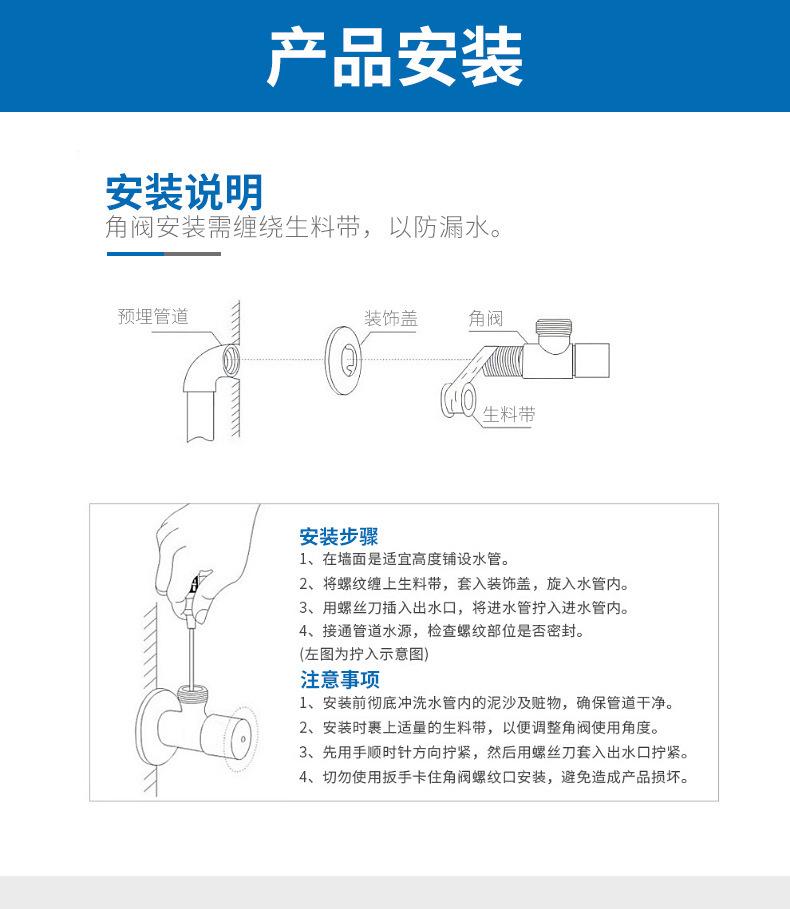 产品安装

安装说明
角阀安装需缠绕生料带，以防漏水。

预埋管道
装饰盖
角阀
生料带

安装步骤
1、在墙面是适宜高度铺设水管。
2、将螺纹缠上生料带，套入装饰盖，旋入水管内。
3、用螺丝刀插入出水口，将进水管拧入进水管内。
4、接通管道水源，检查螺纹部位是否密封。
(左图为拧入示意图)

注意事项
1、安装前彻底冲洗水管内的泥沙及赃物，确保管道干净。
2、安装时裹上适量的生料带，以便调整角阀使用角度。
3、先用手顺时针方向拧紧，然后用螺丝刀套入出水口拧紧。
4、切勿使用扳手卡住角阀螺纹口安装，避免造成产品损坏。