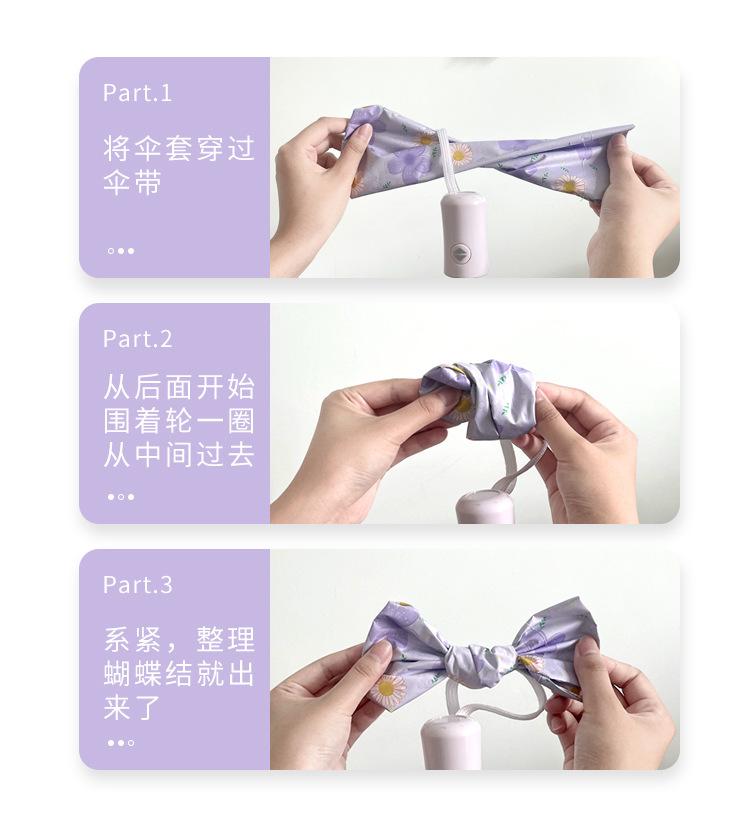 Part.1

将伞套穿过伞带

Part.2

从后面开始围着轮一圈从中间过去

Part.3

系紧，整理蝴蝶结就出来了