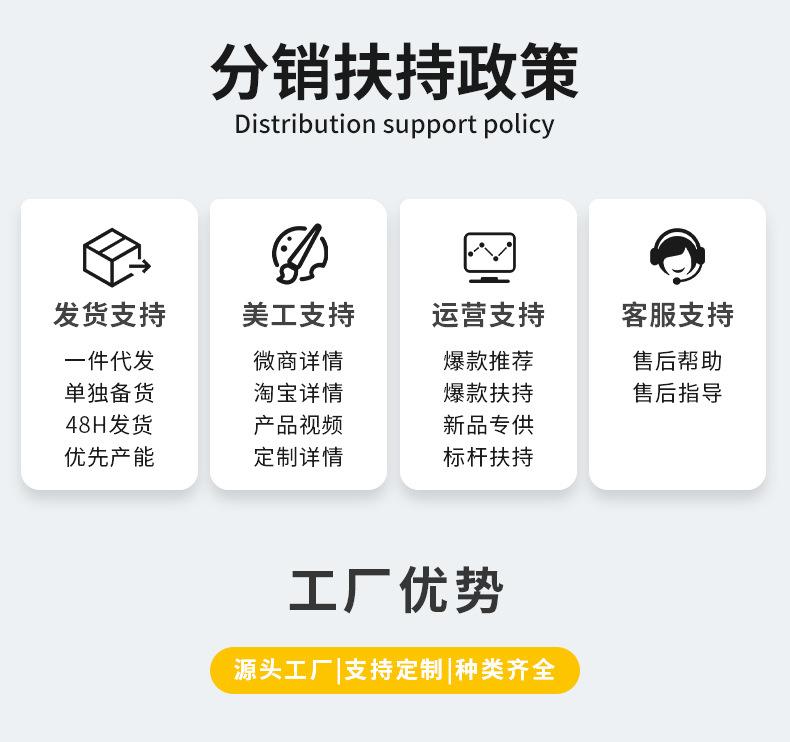 分销扶持政策

Distribution support policy

发货支持

一件代发
单独备货
48H发货
优先产能

美工支持

微商详情
淘宝详情
产品视频
定制详情

运营支持

爆款推荐
爆款扶持
新品专供
标杆扶持

客服支持

售后帮助
售后指导

工厂优势

源头工厂|支持定制|种类齐全