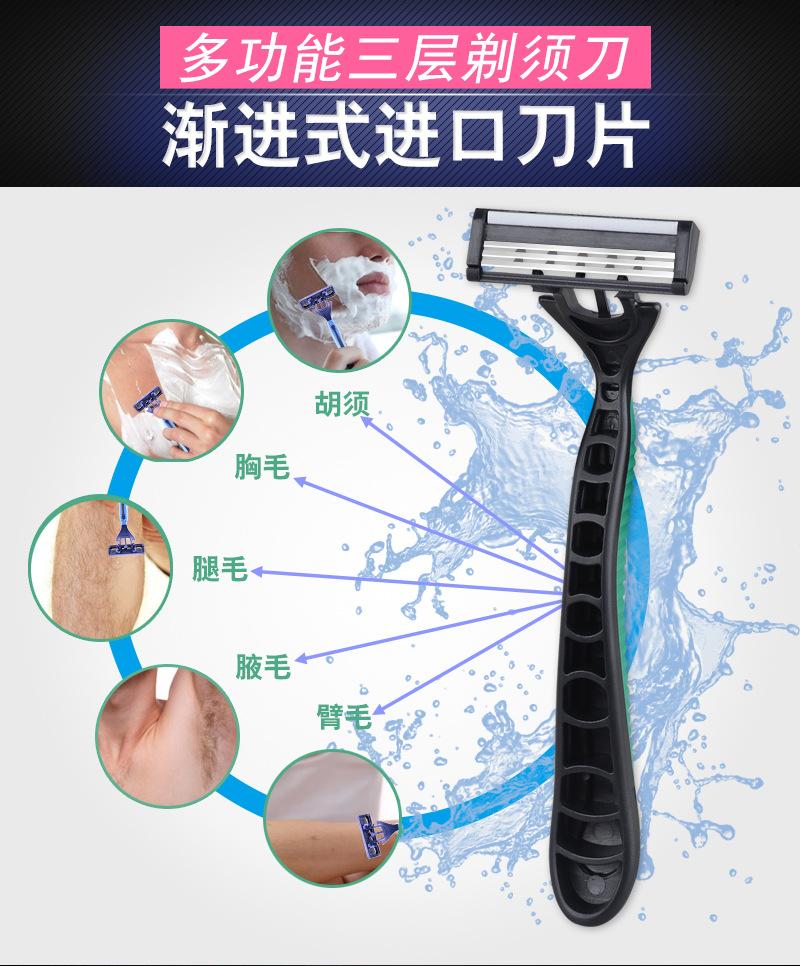 多功能三层剃须刀
渐进式进口刀片

胡须
胸毛
腿毛
腋毛
臂毛