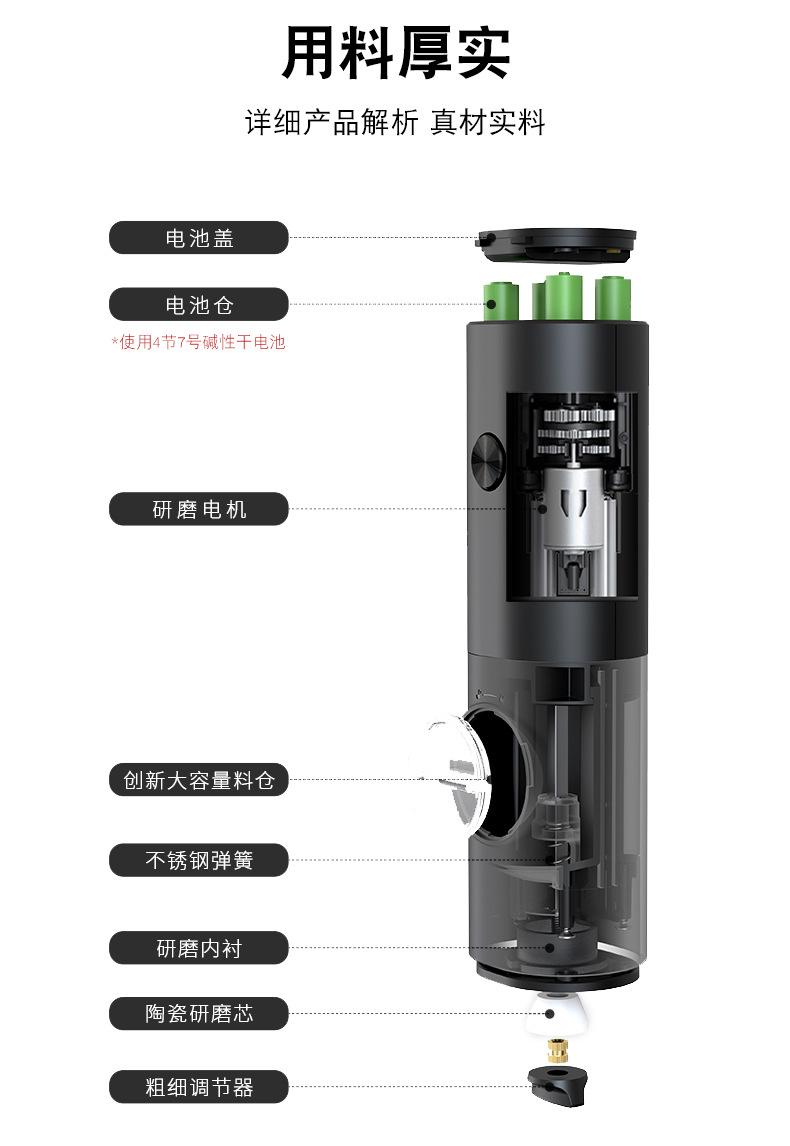 用料厚实

详细产品解析 真材实料

电池盖

电池仓

*使用4节7号碱性干电池

研磨电机

创新大容量料仓

不锈钢弹簧

研磨内衬

陶瓷研磨芯

粗细调节器