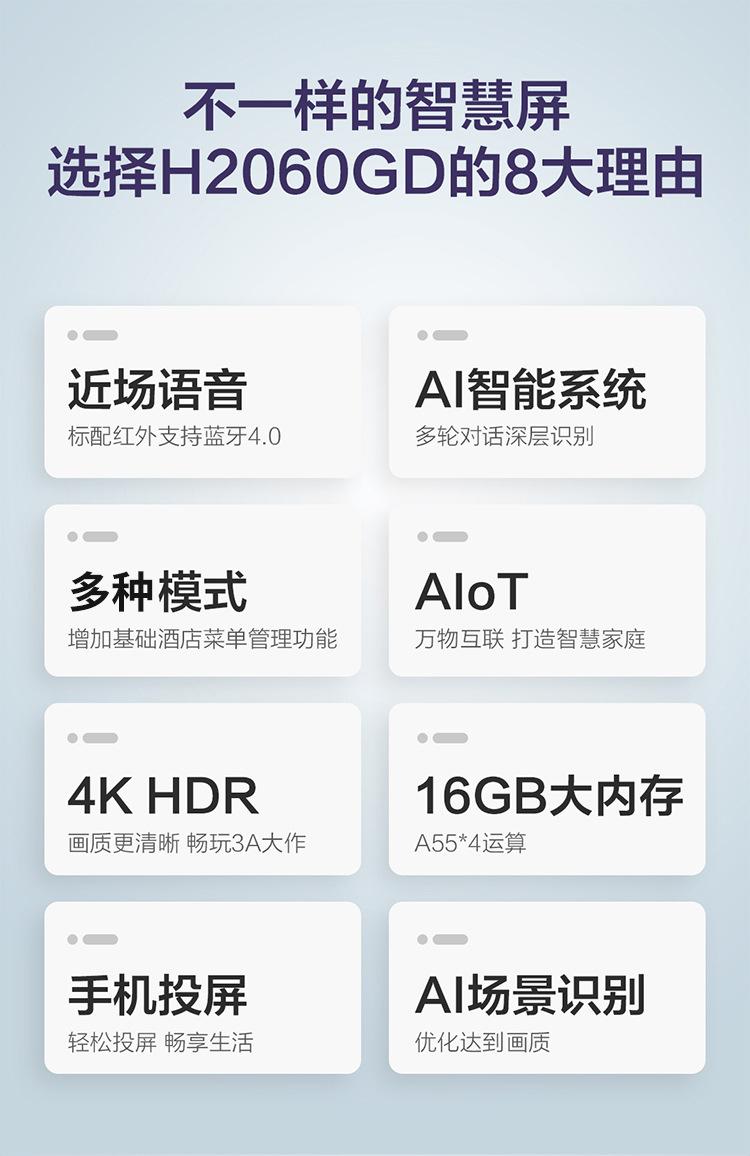 不一样的智慧屏
选择H2060GD的8大理由

近场语音
标配红外支持蓝牙4.0

AI智能系统
多轮对话深层识别

多种模式
增加基础酒店菜单管理功能

AIoT
万物互联 打造智慧家庭

4K HDR
画质更清晰 畅玩3A大作

16GB大内存
A55*4运算

手机投屏
轻松投屏 畅享生活

AI场景识别
优化达到画质