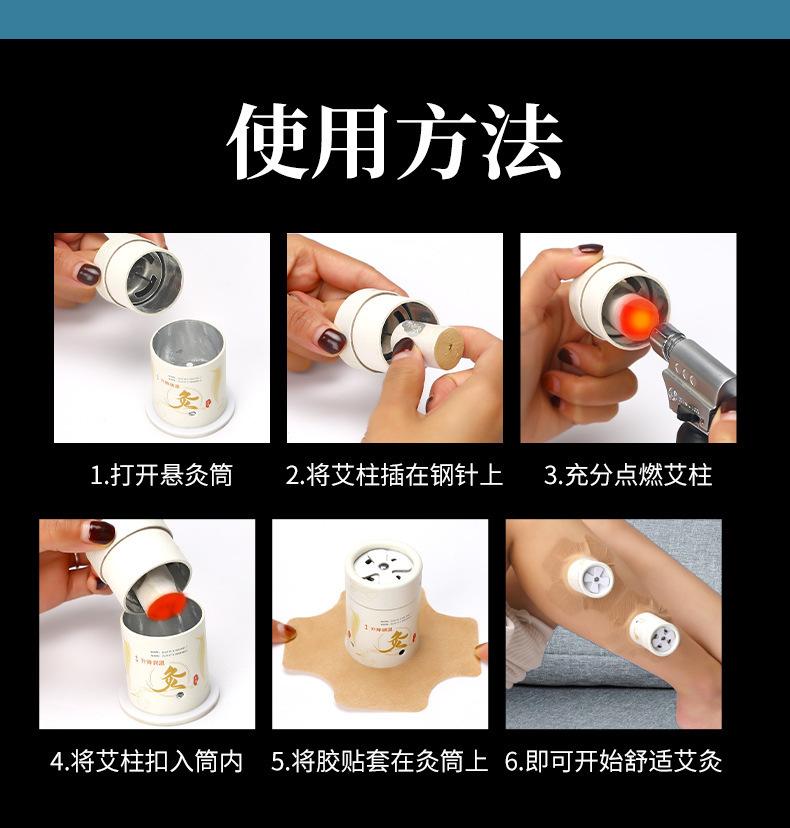 使用方法

灸

1.打开悬灸筒

2.将艾柱插在钢针上

3.充分点燃艾柱

灸

4.将艾柱扣入筒内

灸

5.将胶贴套在灸筒上

6.即可开始舒适艾灸