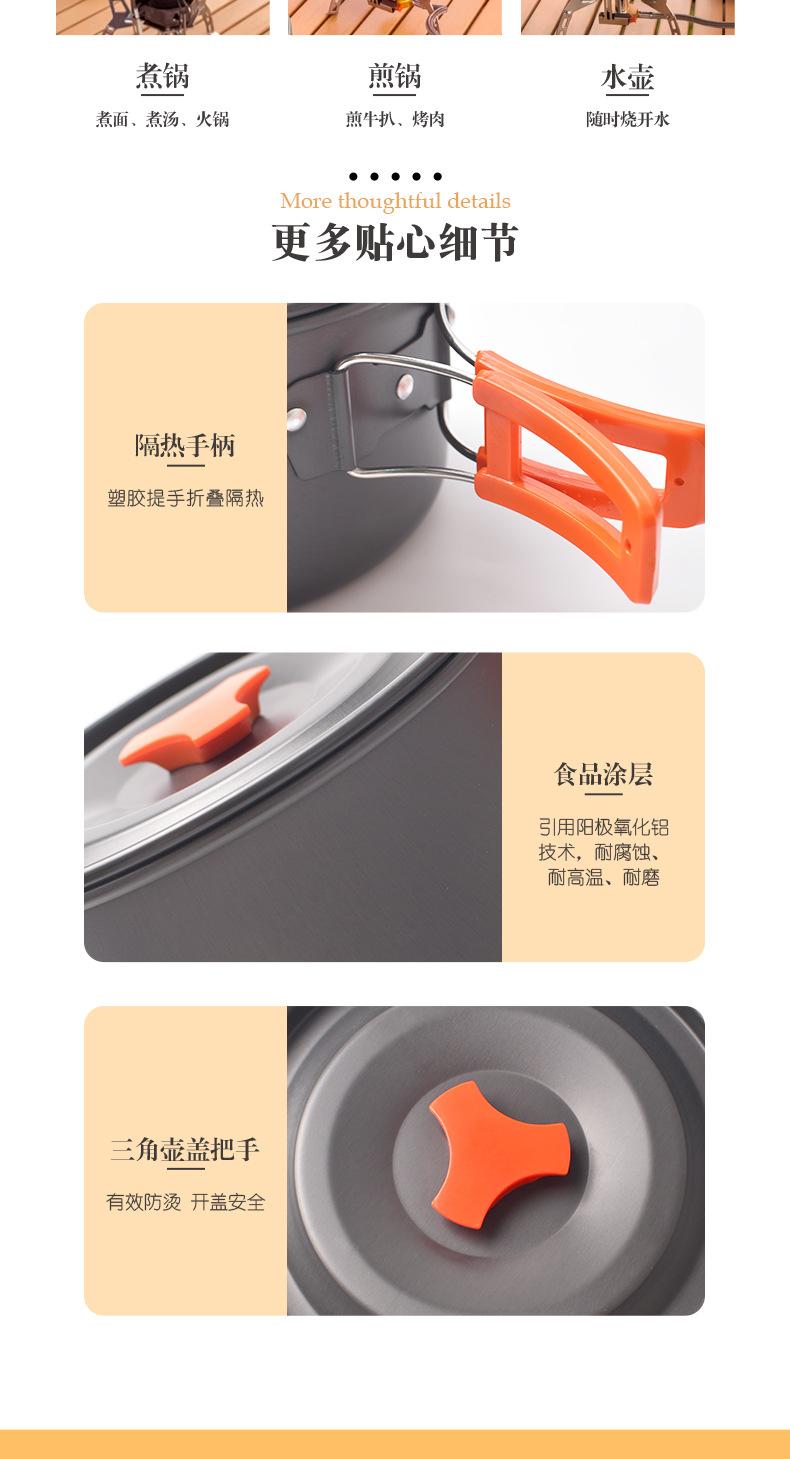 煮锅
煮面、煮汤、火锅

煎锅
煎牛扒、烤肉

水壶
随时烧开水

More thoughtful details
更多贴心细节

隔热手柄
塑胶提手折叠隔热

食品涂层
引用阳极氧化铝技术，耐腐蚀、耐高温、耐磨

三角壶盖把手
有效防烫 开盖安全