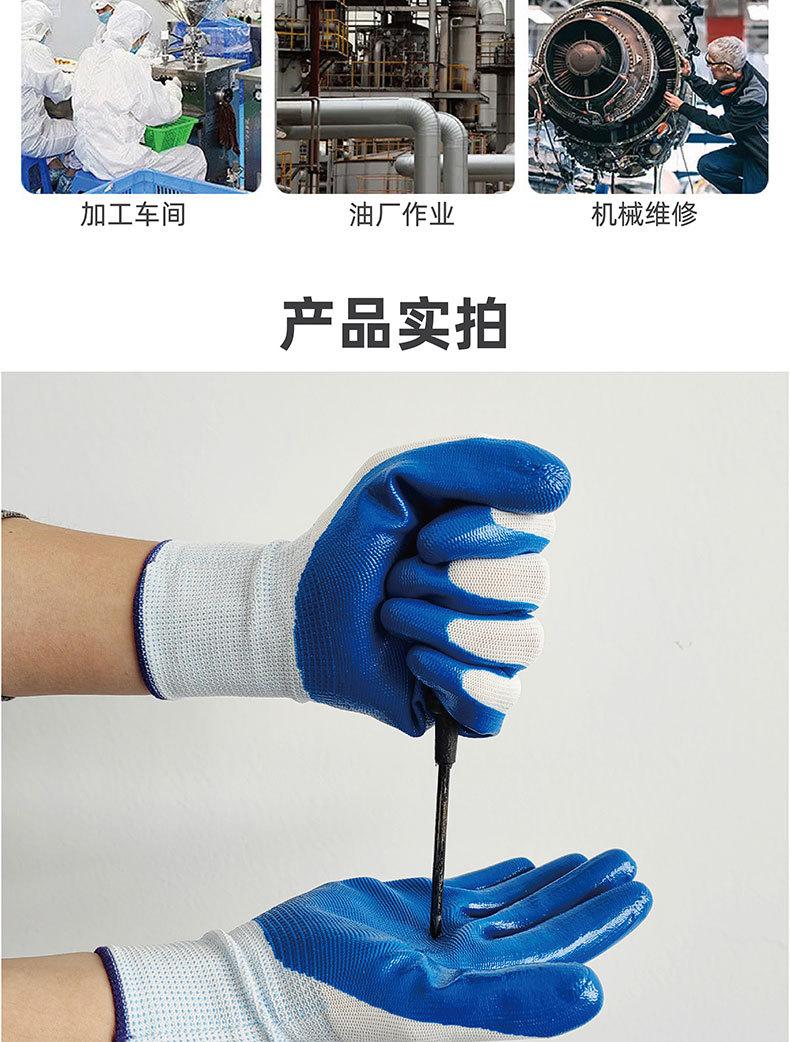 加工车间

油厂作业

机械维修

产品实拍