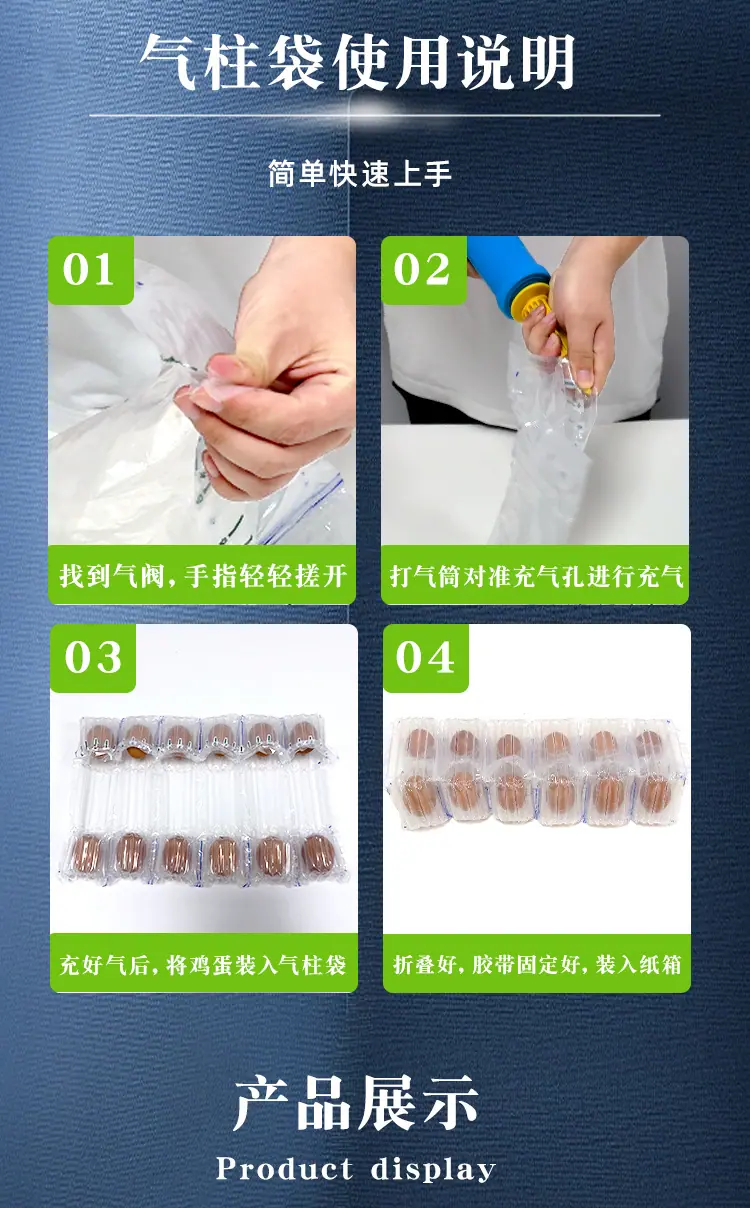 气柱袋使用说明

简单快速上手

01

找到气阀，手指轻轻搓开

02

打气筒对准充气孔进行充气

03

充好气后，将鸡蛋装入气柱袋

04

折叠好，胶带固定好，装入纸箱

产品展示

Product display