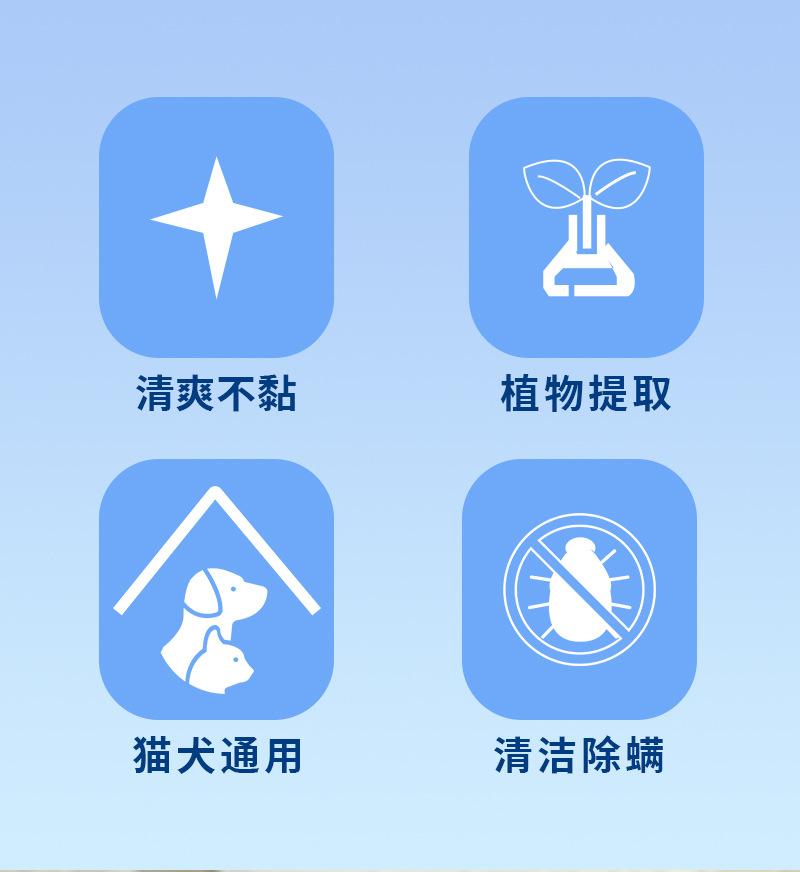 清爽不黏

植物提取

猫犬通用

清洁除螨