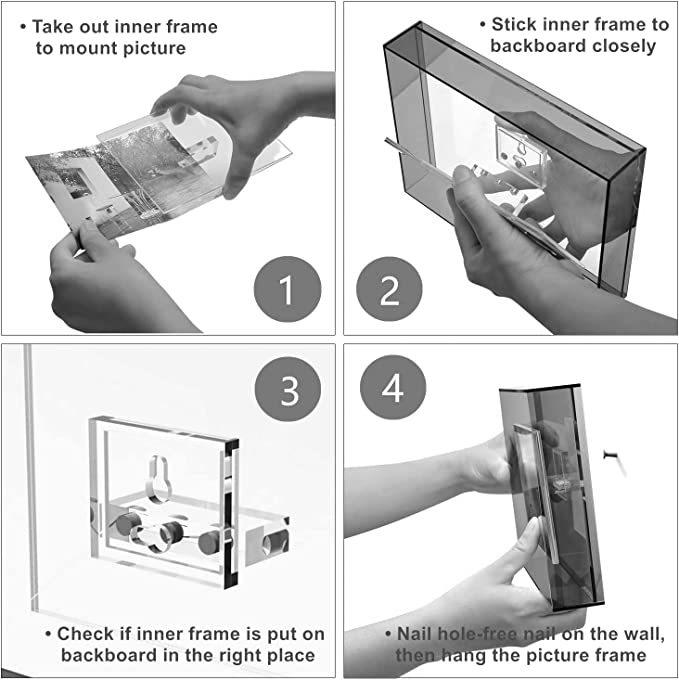 • Take out inner frame to mount picture

1

• Stick inner frame to backboard closely

2

3

• Check if inner frame is put on backboard in the right place

4

• Nail hole-free nail on the wall, then hang the picture frame